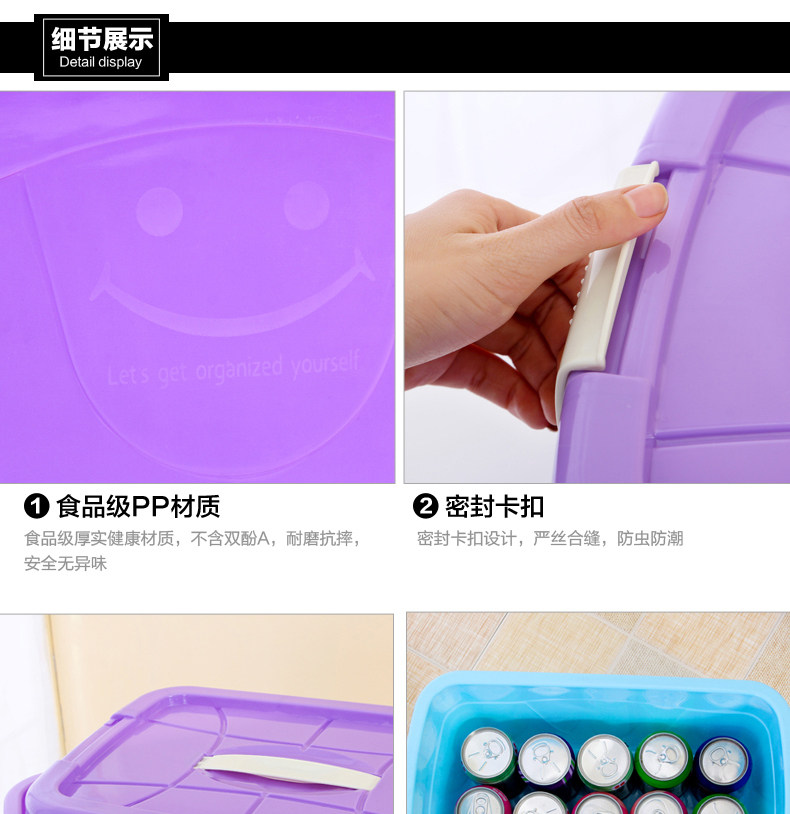 细节展示
Detail display

Let's get organized yourself

❶ 食品级PP材质
食品级厚实健康材质，不含双酚A，耐磨抗摔，安全无异味

❷ 密封卡扣
密封卡扣设计，严丝合缝，防虫防潮