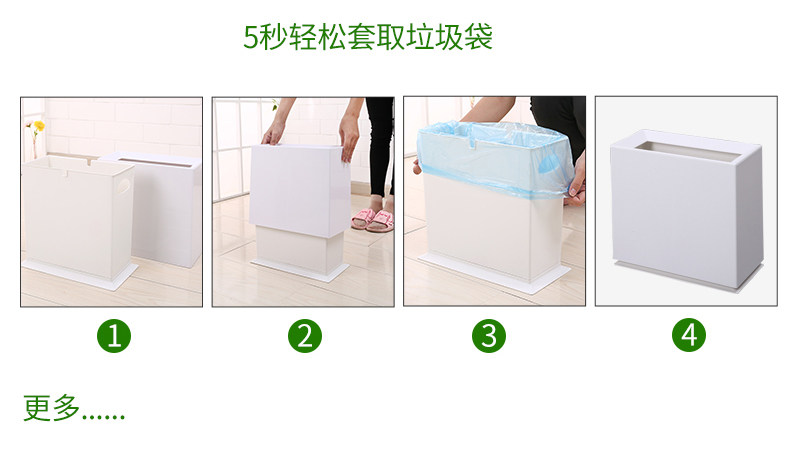 5秒轻松套取垃圾袋

1

2

3

4

更多......