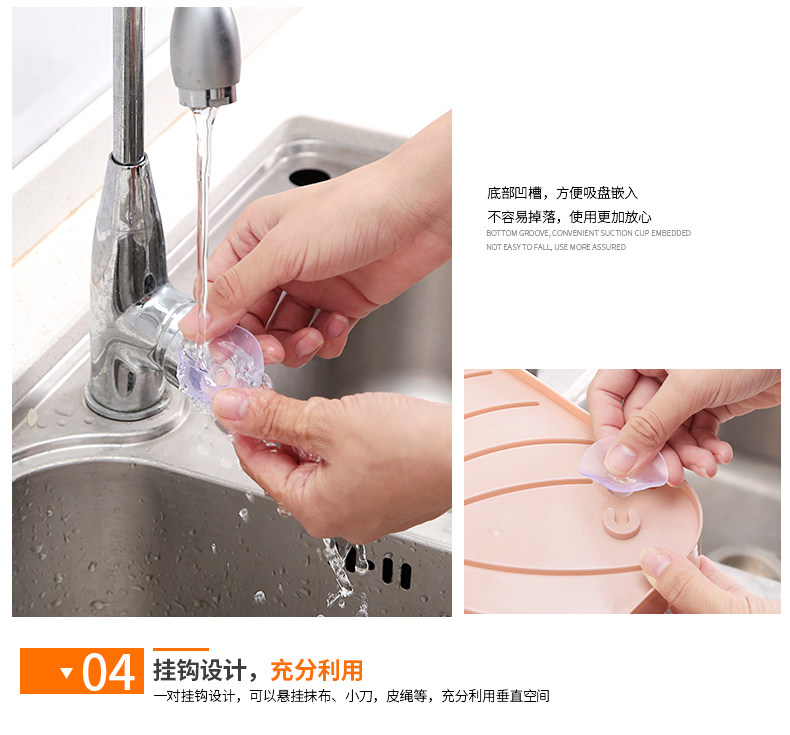 底部凹槽，方便吸盘嵌入
不容易掉落，使用更加放心
BOTTOM GROOVE, CONVENIENT SUCTION CUP EMBEDDED
NOT EASY TO FALL, USE MORE ASSURED

04

挂钩设计，充分利用

一对挂钩设计，可以悬挂抹布、小刀，皮绳等，充分利用垂直空间