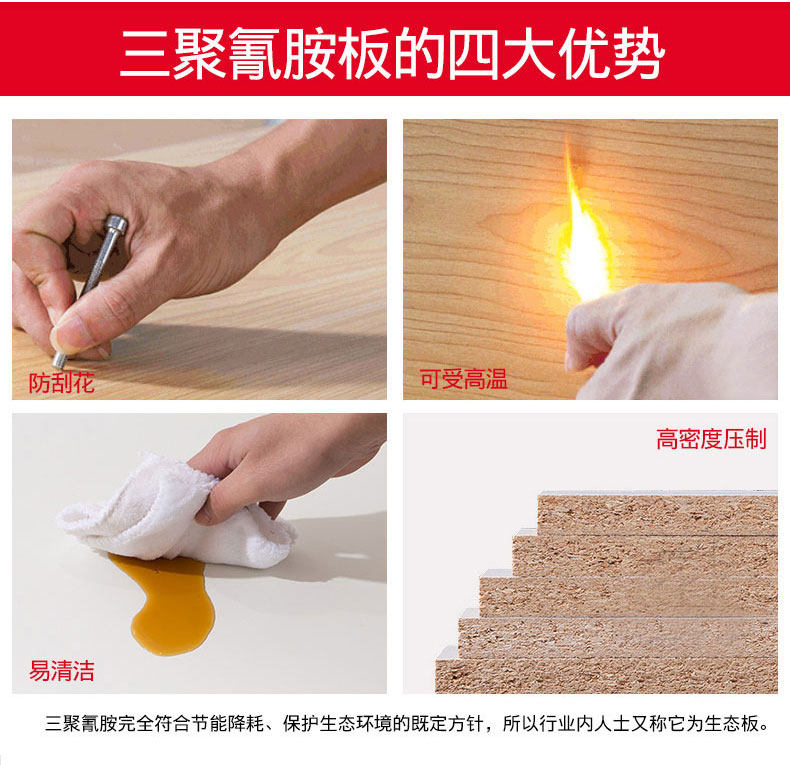 三聚氰胺板的四大优势

防刮花

可受高温

易清洁

高密度压制

三聚氰胺完全符合节能降耗、保护生态环境的既定方针，所以行业内人士又称它为生态板。