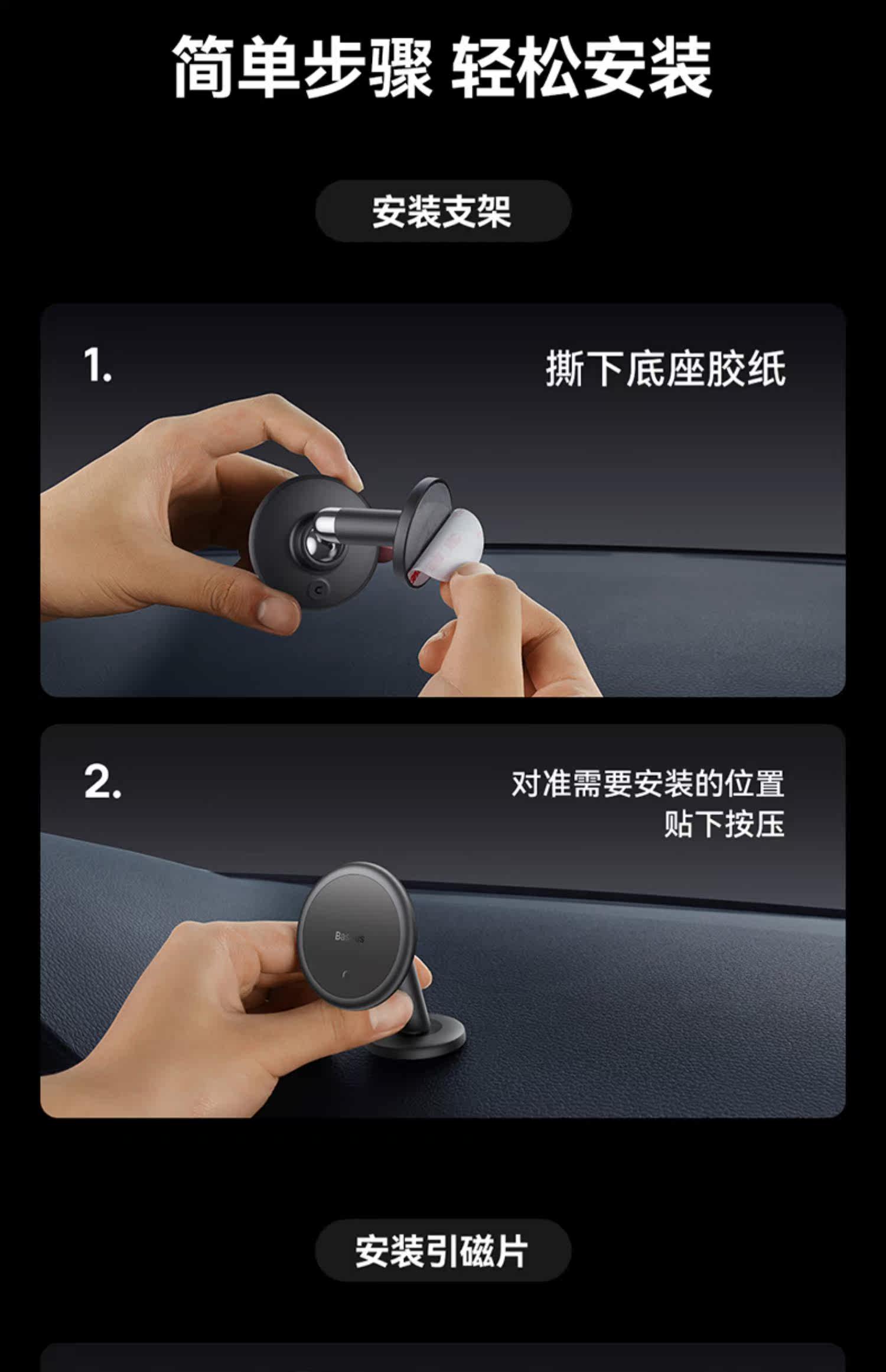 简单步骤 轻松安装

安装支架

1.

撕下底座胶纸

2.

对准需要安装的位置
贴下按压

Baseus

安装引磁片