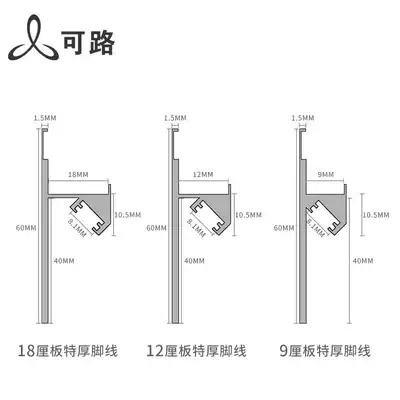 可路

1.5MM
18MM
10.5MM
8.1MM
60MM
40MM
18厘板特厚脚线

1.5MM
12MM
10.5MM
8.1MM
60MM
40MM
12厘板特厚脚线

1.5MM
9MM
10.5MM
8.1MM
60MM
40MM
9厘板特厚脚线