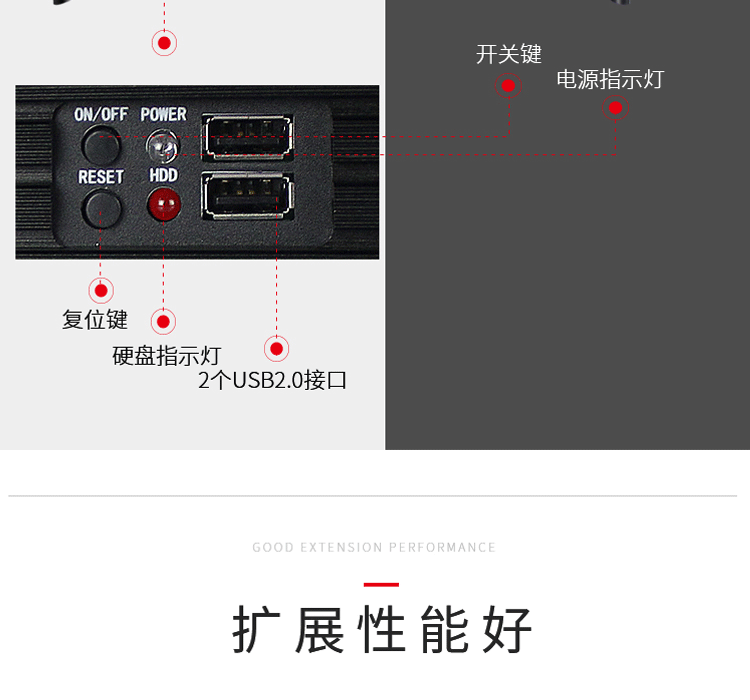 开关键
电源指示灯
ON/OFF
POWER
RESET
HDD
复位键
硬盘指示灯
2个USB2.0接口

GOOD EXTENSION PERFORMANCE

扩展性能好