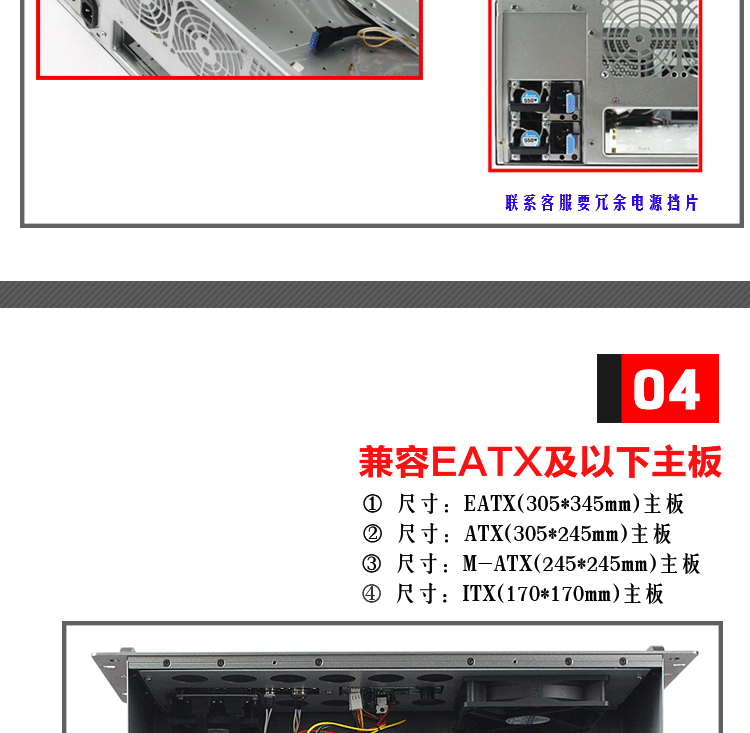 550W

550W

联系客服要冗余电源挡片

04

兼容EATX及以下主板

① 尺寸：EATX(305*345mm)主板
② 尺寸：ATX(305*245mm)主板
③ 尺寸：M-ATX(245*245mm)主板
④ 尺寸：ITX(170*170mm)主板