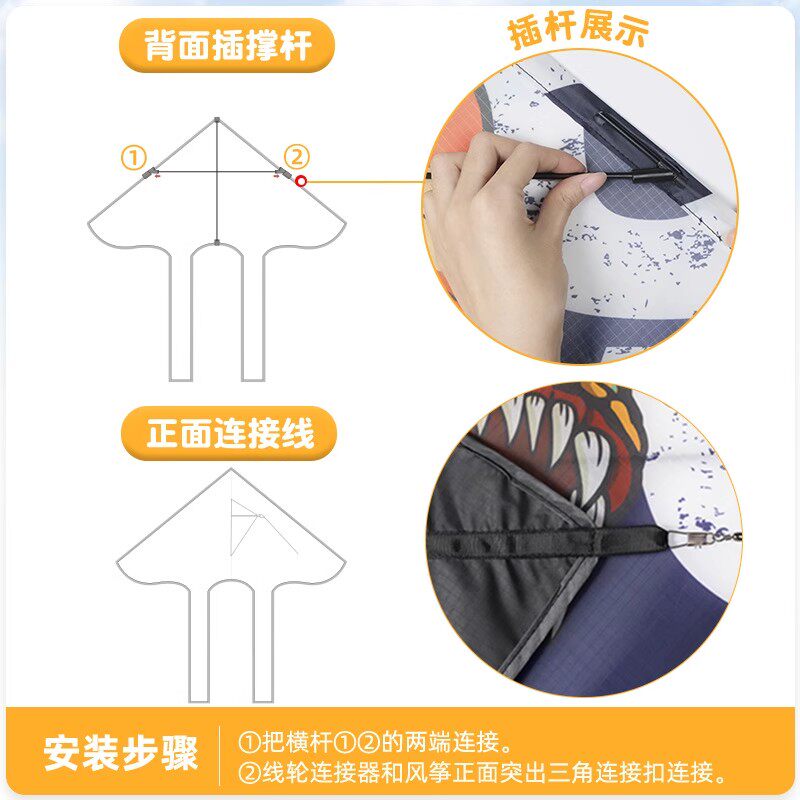 背面插撑杆

插杆展示

①

②

正面连接线

安装步骤

①把横杆①②的两端连接。

②线轮连接器和风筝正面突出三角连接扣连接。