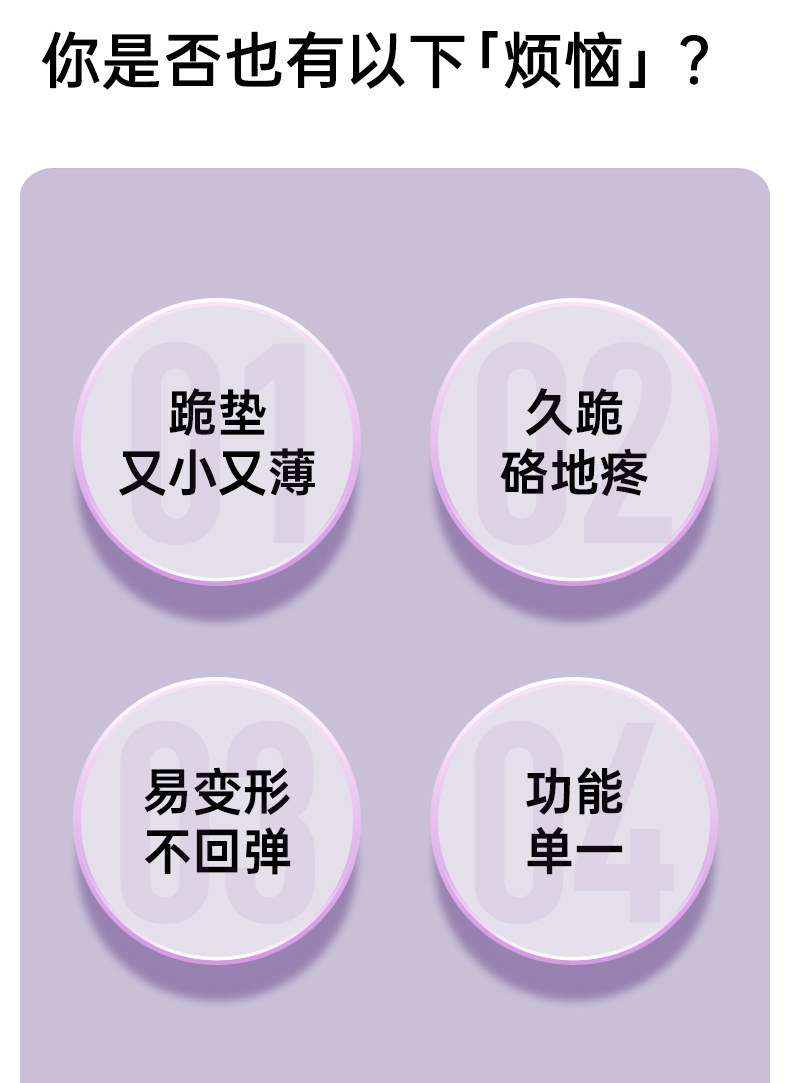 你是否也有以下「烦恼」？

01
跪垫
又小又薄

02
久跪
硌地疼

03
易变形
不回弹

04
功能
单一