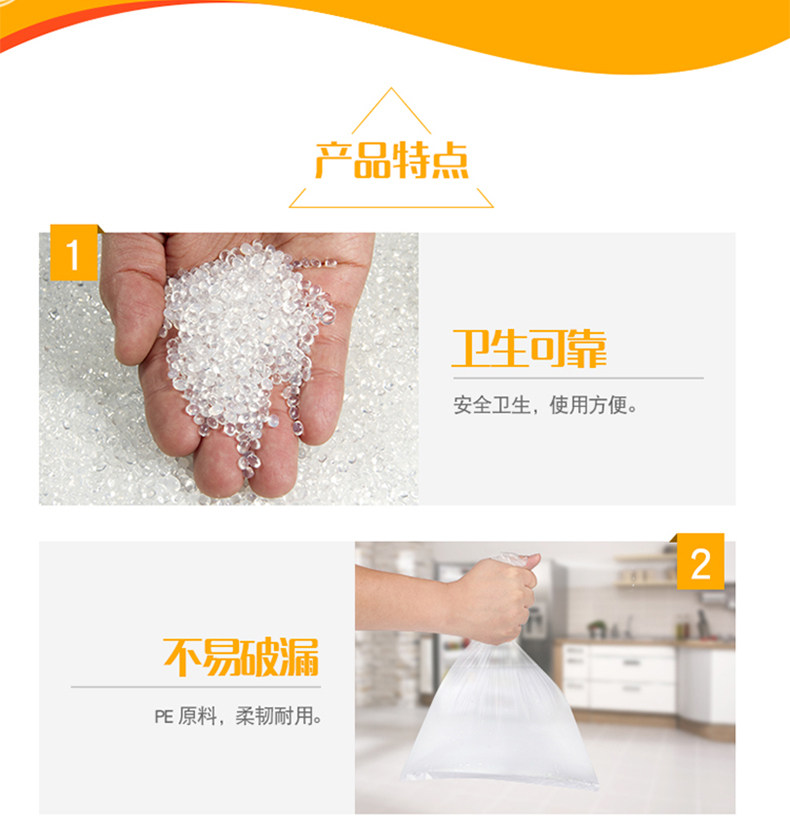 产品特点

1

卫生可靠

安全卫生，使用方便。

2

不易破漏

PE 原料，柔韧耐用。