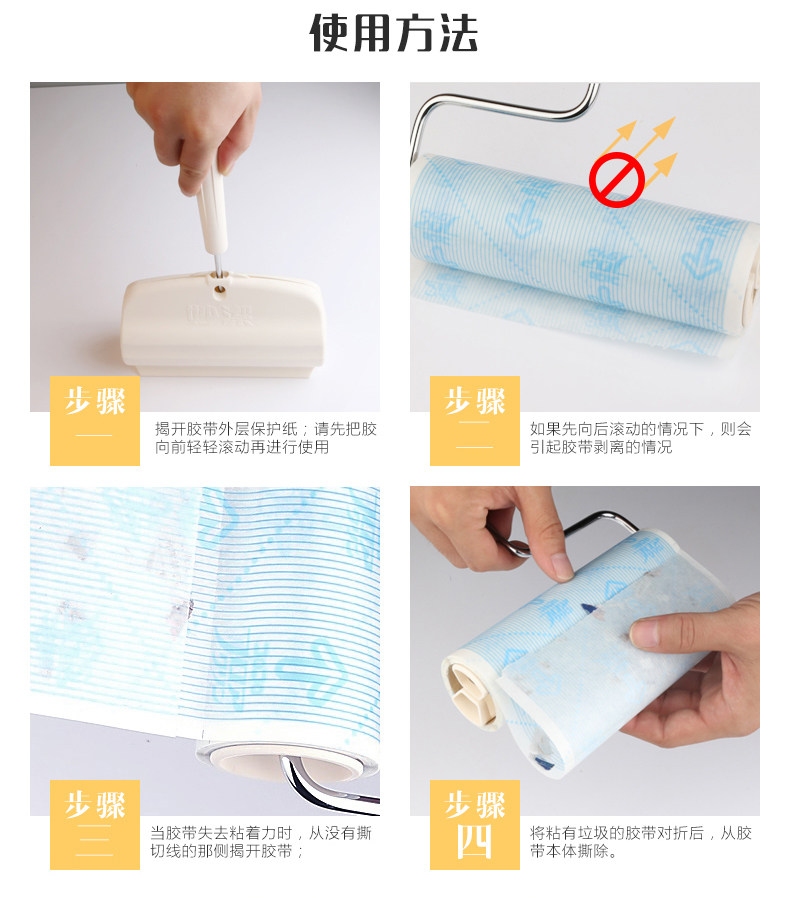 使用方法

步骤
一

揭开胶带外层保护纸；请先把胶向前轻轻滚动再进行使用

步骤
二

如果先向后滚动的情况下，则会引起胶带剥离的情况

步骤
三

当胶带失去粘着力时，从没有撕切线的那侧揭开胶带；

步骤
四

将粘有垃圾的胶带对折后，从胶带本体撕除。