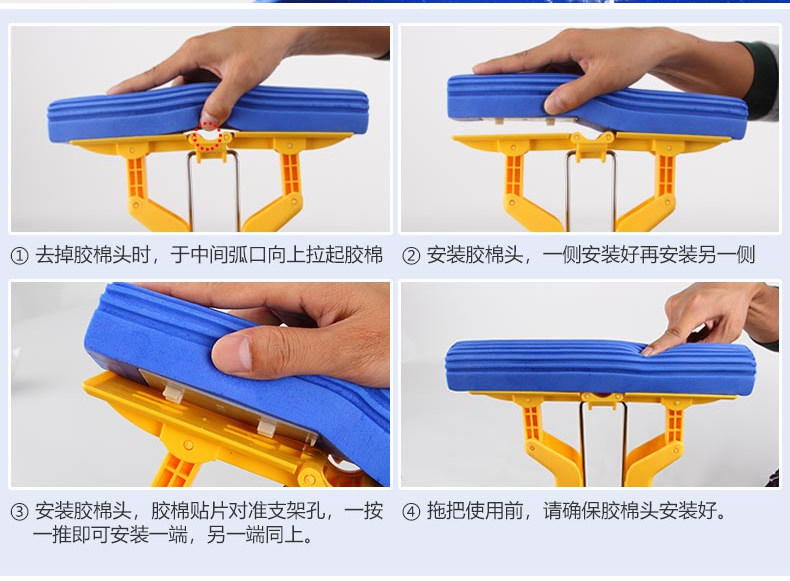 ① 去掉胶棉头时，于中间弧口向上拉起胶棉

② 安装胶棉头，一侧安装好再安装另一侧

③ 安装胶棉头，胶棉贴片对准支架孔，一按一推即可安装一端，另一端同上。

④ 拖把使用前，请确保胶棉头安装好。