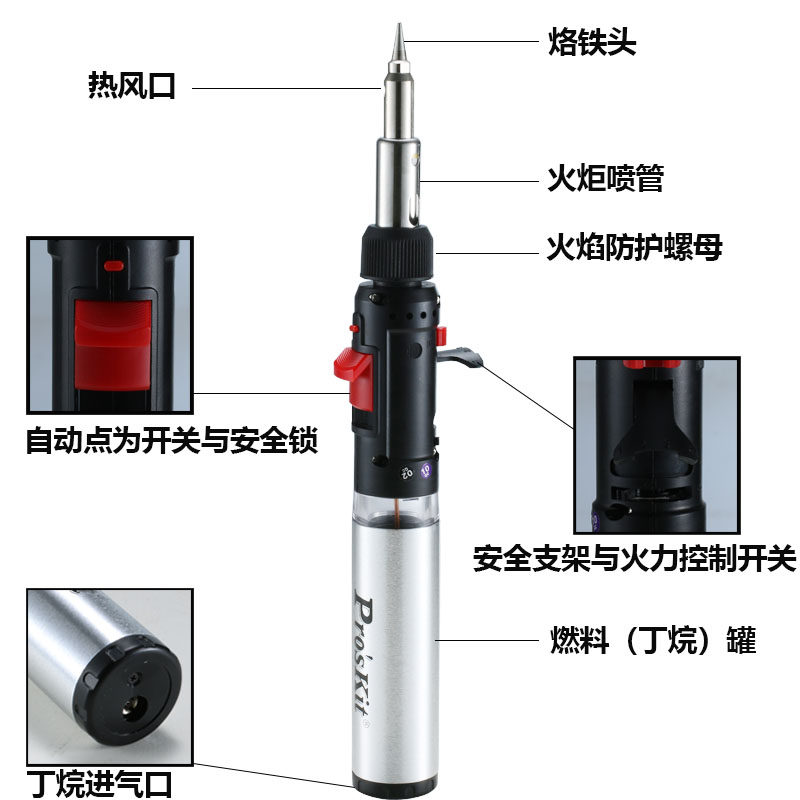 烙铁头

热风口

火炬喷管

火焰防护螺母

自动点为开关与安全锁

02 01

安全支架与火力控制开关

Pro'sKit®

燃料（丁烷）罐

丁烷进气口