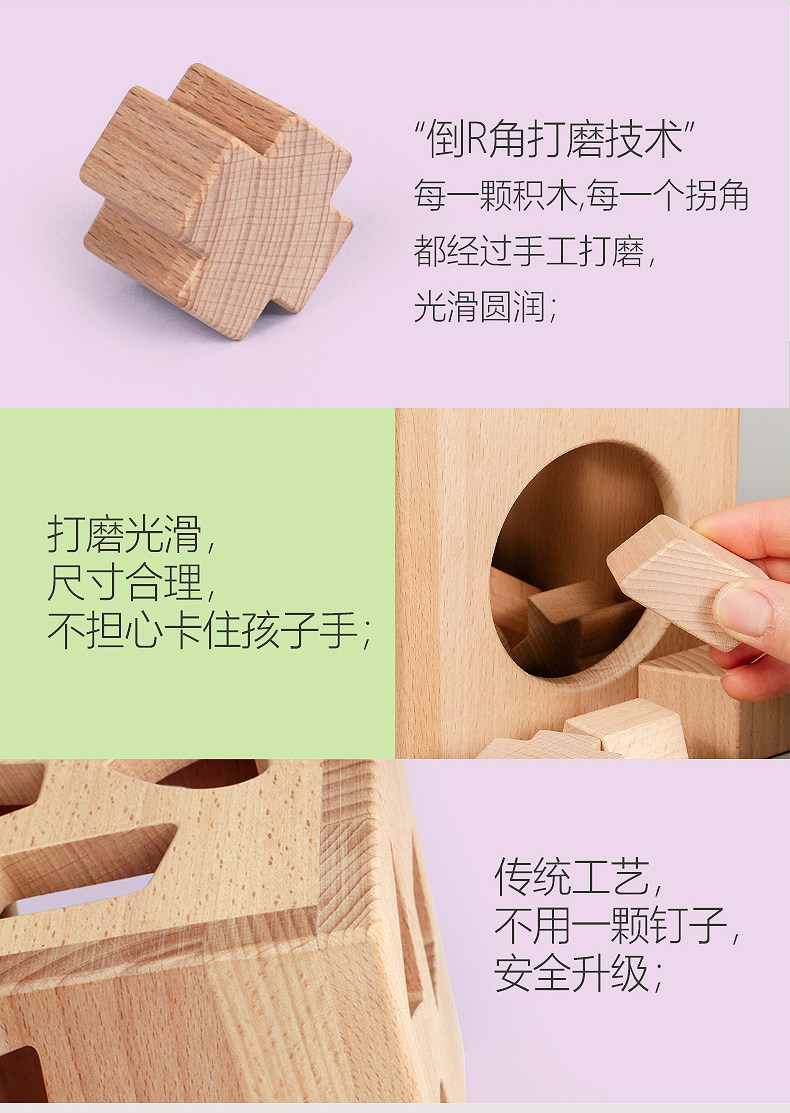 “倒R角打磨技术”
每一颗积木,每一个拐角
都经过手工打磨,
光滑圆润;

打磨光滑,
尺寸合理,
不担心卡住孩子手;

传统工艺,
不用一颗钉子,
安全升级;