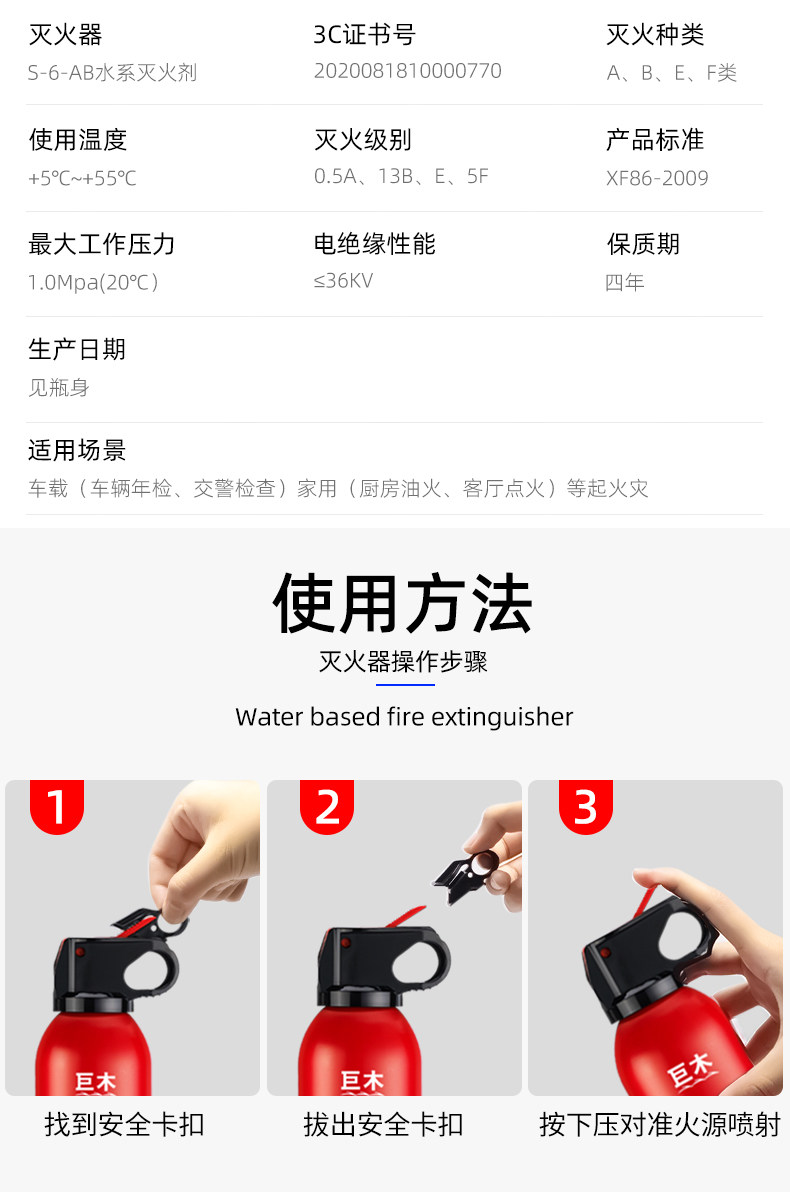 灭火器
S-6-AB水系灭火剂

3C证书号
2020081810000770

灭火种类
A、B、E、F类

使用温度
+5℃~+55℃

灭火级别
0.5A、13B、E、5F

产品标准
XF86-2009

最大工作压力
1.0Mpa(20℃)

电绝缘性能
≤36KV

保质期
四年

生产日期
见瓶身

适用场景
车载（车辆年检、交警检查）家用（厨房油火、客厅点火）等起火灾

使用方法
灭火器操作步骤
Water based fire extinguisher

1
巨木
找到安全卡扣

2
巨木
拔出安全卡扣

3
巨木
按下压对准火源喷射