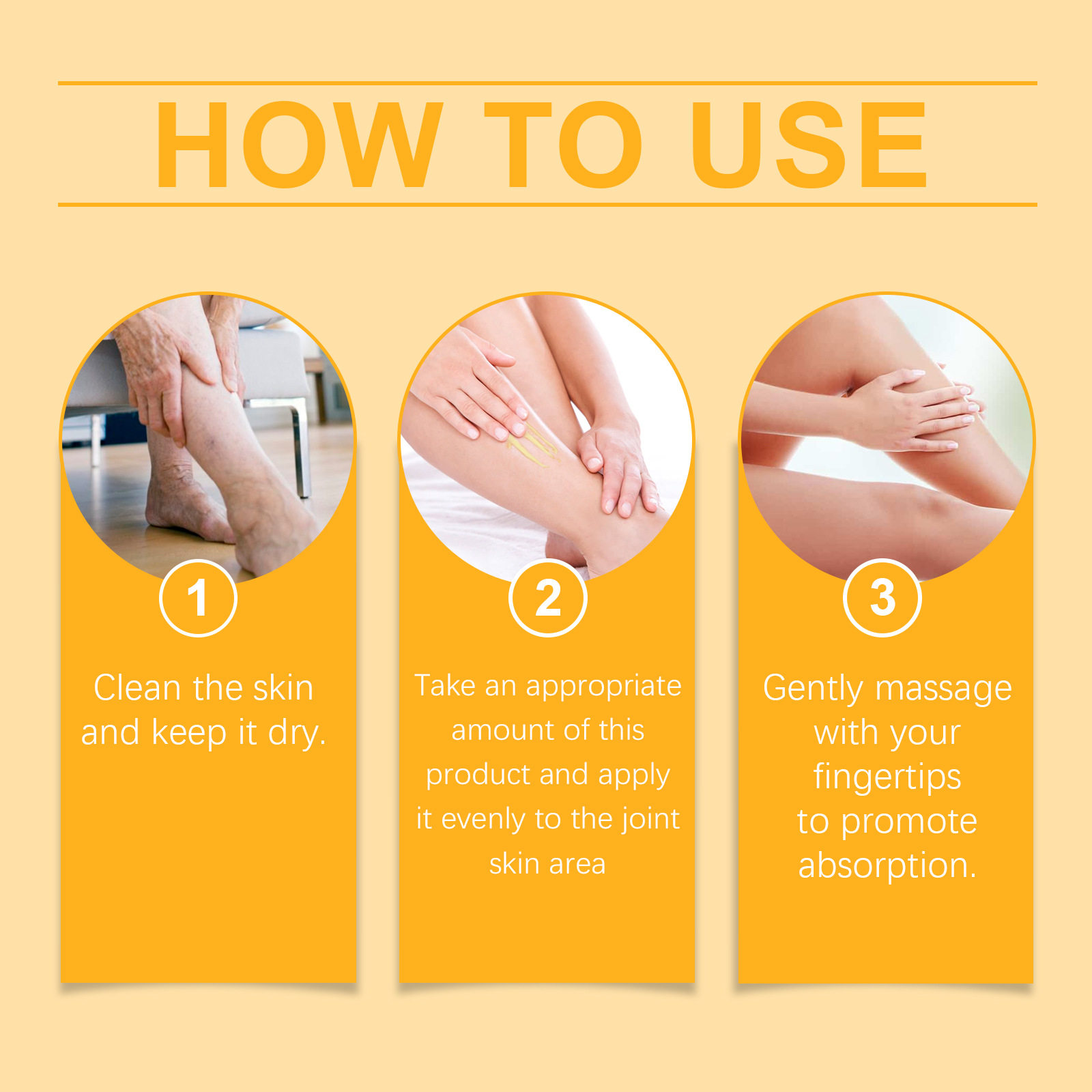 HOW TO USE

1

Clean the skin and keep it dry.

2

Take an appropriate amount of this product and apply it evenly to the joint skin area

3

Gently massage with your fingertips to promote absorption.