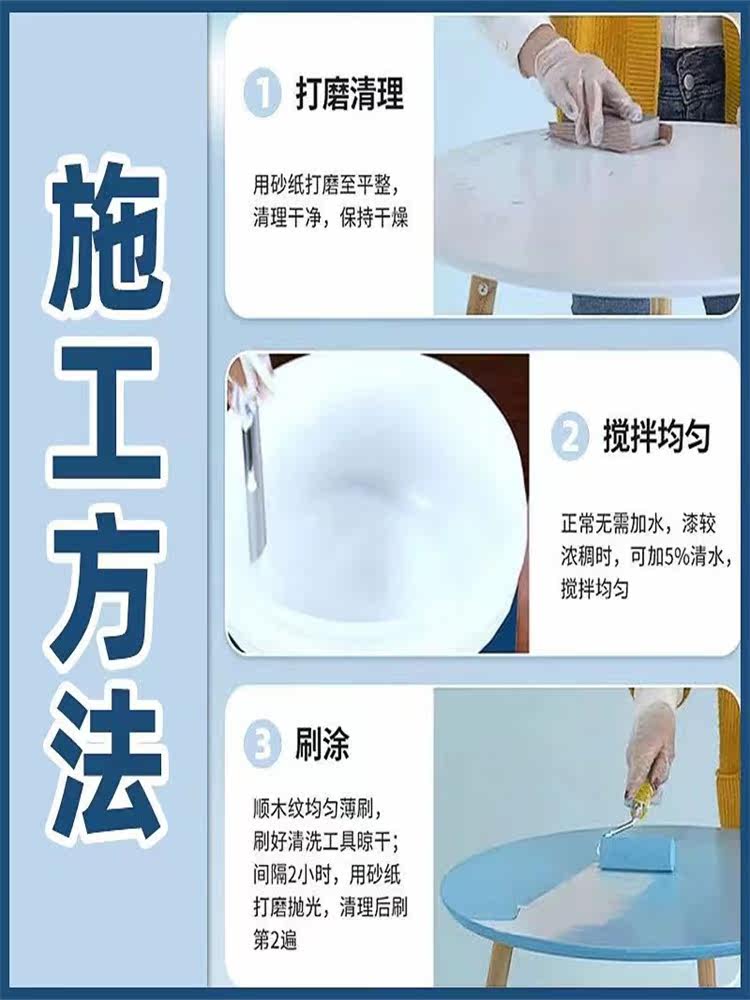 施工方法

1 打磨清理

用砂纸打磨至平整，清理干净，保持干燥

2 搅拌均匀

正常无需加水，漆较浓稠时，可加5%清水，搅拌均匀

3 刷涂

顺木纹均匀薄刷，刷好清洗工具晾干；间隔2小时，用砂纸打磨抛光，清理后刷第2遍