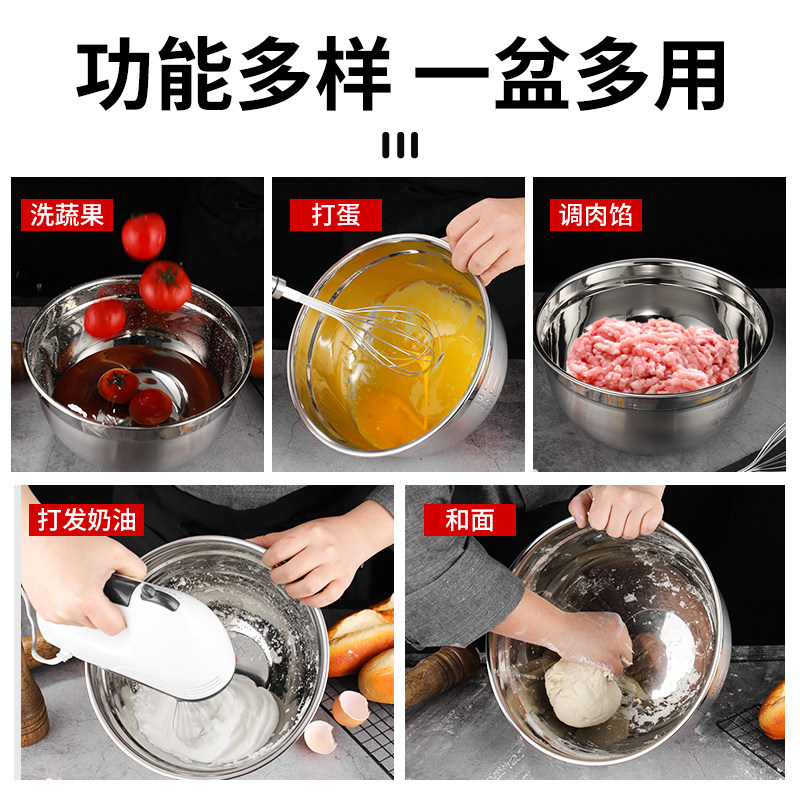 功能多样 一盆多用

洗蔬果

打蛋

调肉馅

打发奶油

和面