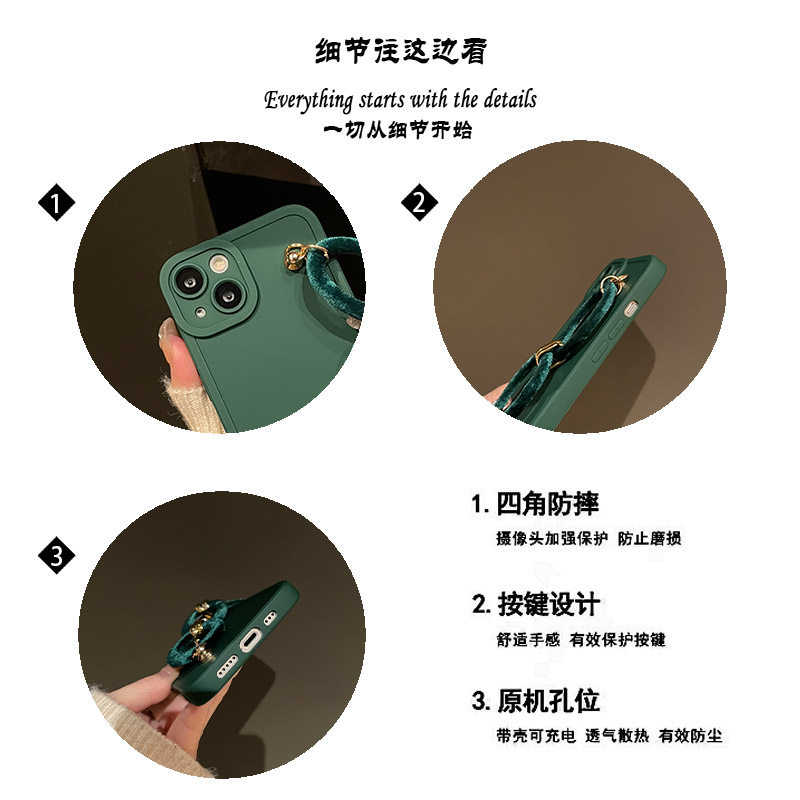 细节往这边看

Everything starts with the details
一切从细节开始

1

2

3

1. 四角防摔
摄像头加强保护 防止磨损

2. 按键设计
舒适手感 有效保护按键

3. 原机孔位
带壳可充电 透气散热 有效防尘