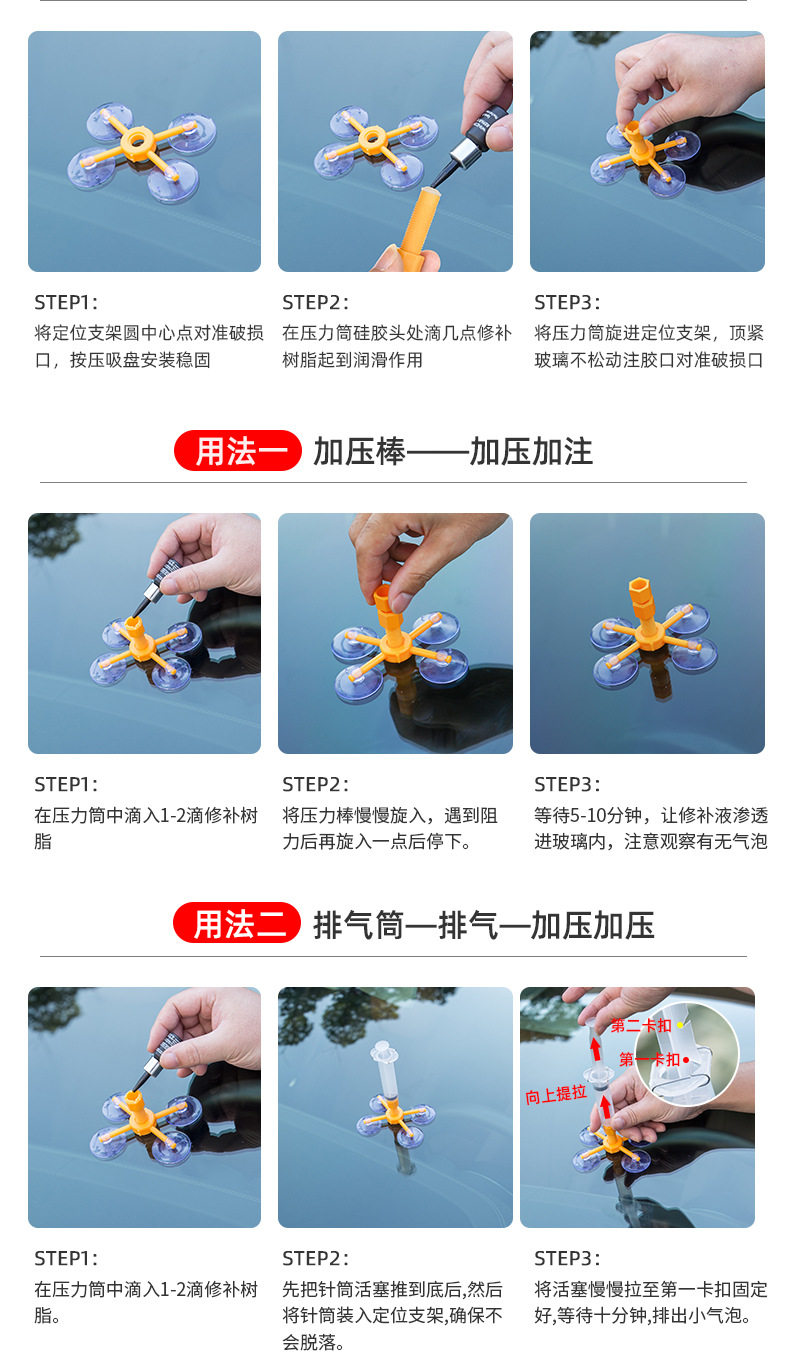 STEP1:
将定位支架圆中心点对准破损口，按压吸盘安装稳固

STEP2:
在压力筒硅胶头处滴几点修补树脂起到润滑作用

STEP3:
将压力筒旋进定位支架，顶紧玻璃不松动注胶口对准破损口

用法一 加压棒——加压加注

STEP1:
在压力筒中滴入1-2滴修补树脂

STEP2:
将压力棒慢慢旋入，遇到阻力后再旋入一点后停下。

STEP3:
等待5-10分钟，让修补液渗透进玻璃内，注意观察有无气泡

用法二 排气筒—排气—加压加压

第二卡扣
第一卡扣
向上提拉

STEP1:
在压力筒中滴入1-2滴修补树脂。

STEP2:
先把针筒活塞推到底后,然后将针筒装入定位支架,确保不会脱落。

STEP3:
将活塞慢慢拉至第一卡扣固定好,等待十分钟,排出小气泡。