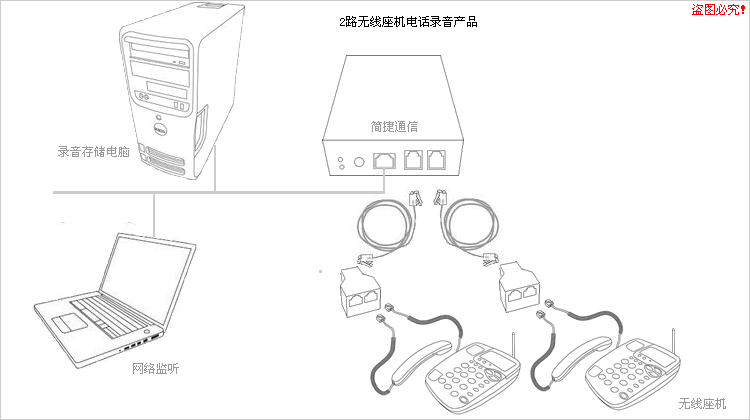 2路无线座机电话录音产品

盗图必究!

简捷通信

录音存储电脑

网络监听

无线座机