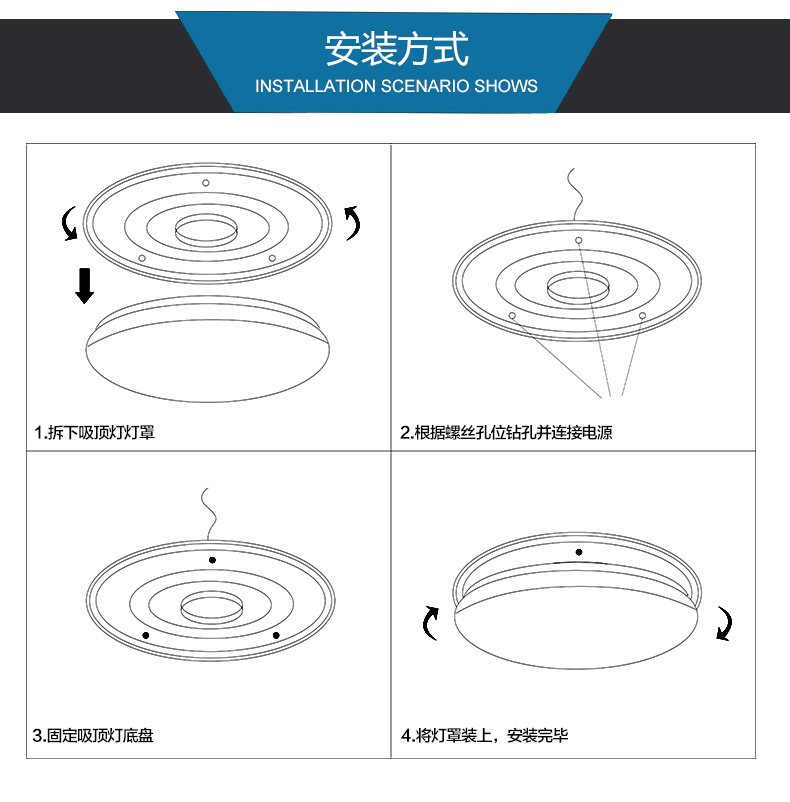 安装方式
INSTALLATION SCENARIO SHOWS

1.拆下吸顶灯灯罩

2.根据螺丝孔位钻孔并连接电源

3.固定吸顶灯底盘

4.将灯罩装上，安装完毕