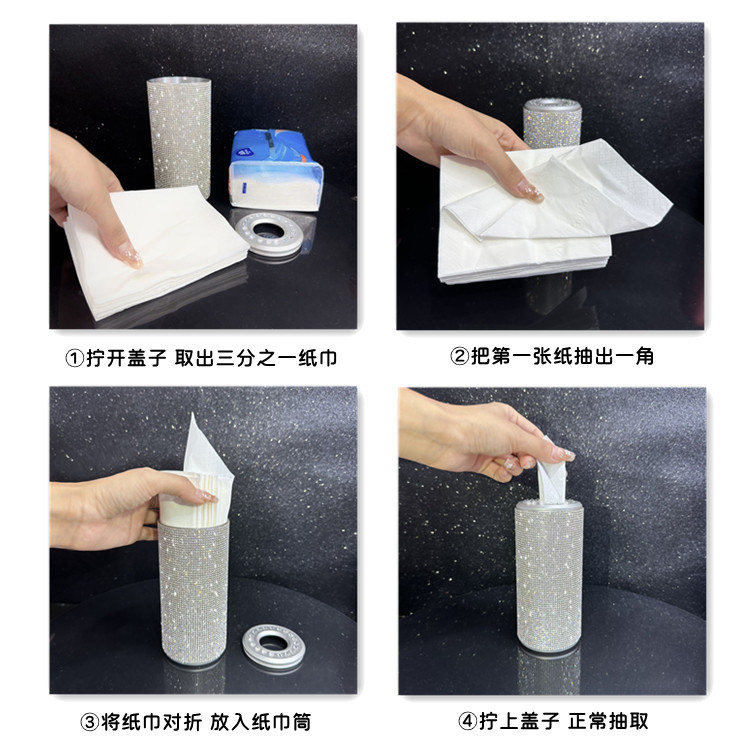 ①拧开盖子 取出三分之一纸巾

②把第一张纸抽出一角

③将纸巾对折 放入纸巾筒

④拧上盖子 正常抽取