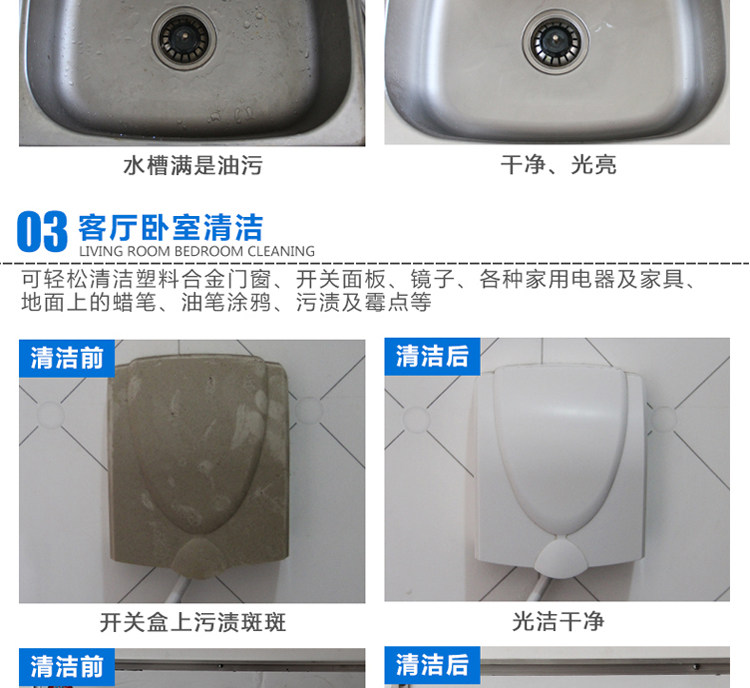 水槽满是油污

干净、光亮

03 客厅卧室清洁
LIVING ROOM BEDROOM CLEANING

可轻松清洁塑料合金门窗、开关面板、镜子、各种家用电器及家具、地面上的蜡笔、油笔涂鸦、污渍及霉点等

清洁前

清洁后

开关盒上污渍斑斑

光洁干净

清洁前

清洁后