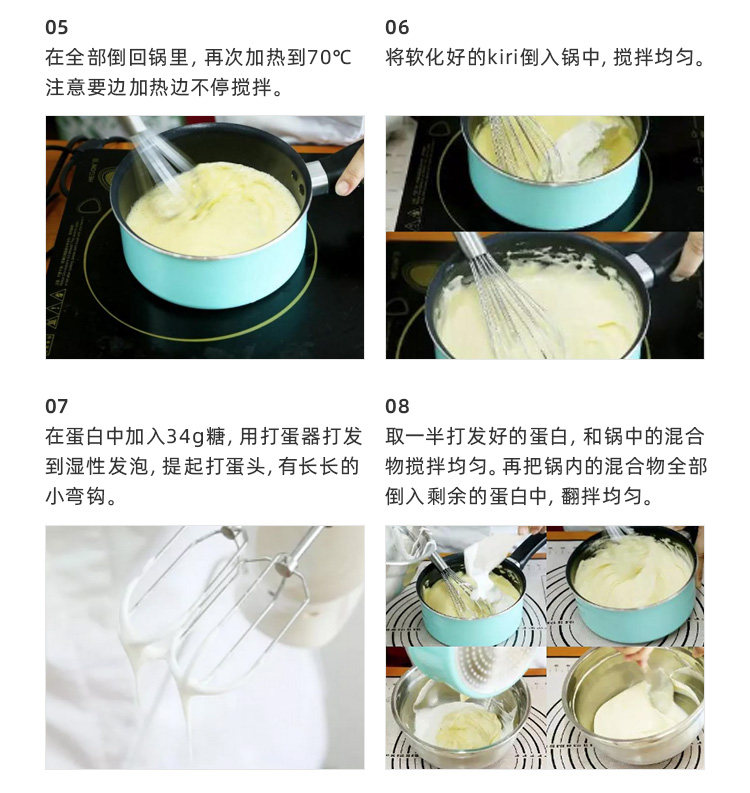 05
在全部倒回锅里，再次加热到70℃
注意要边加热边不停搅拌。

06
将软化好的kiri倒入锅中，搅拌均匀。

07
在蛋白中加入34g糖，用打蛋器打发到湿性发泡，提起打蛋头，有长长的小弯钩。

08
取一半打发好的蛋白，和锅中的混合物搅拌均匀。再把锅内的混合物全部倒入剩余的蛋白中，翻拌均匀。