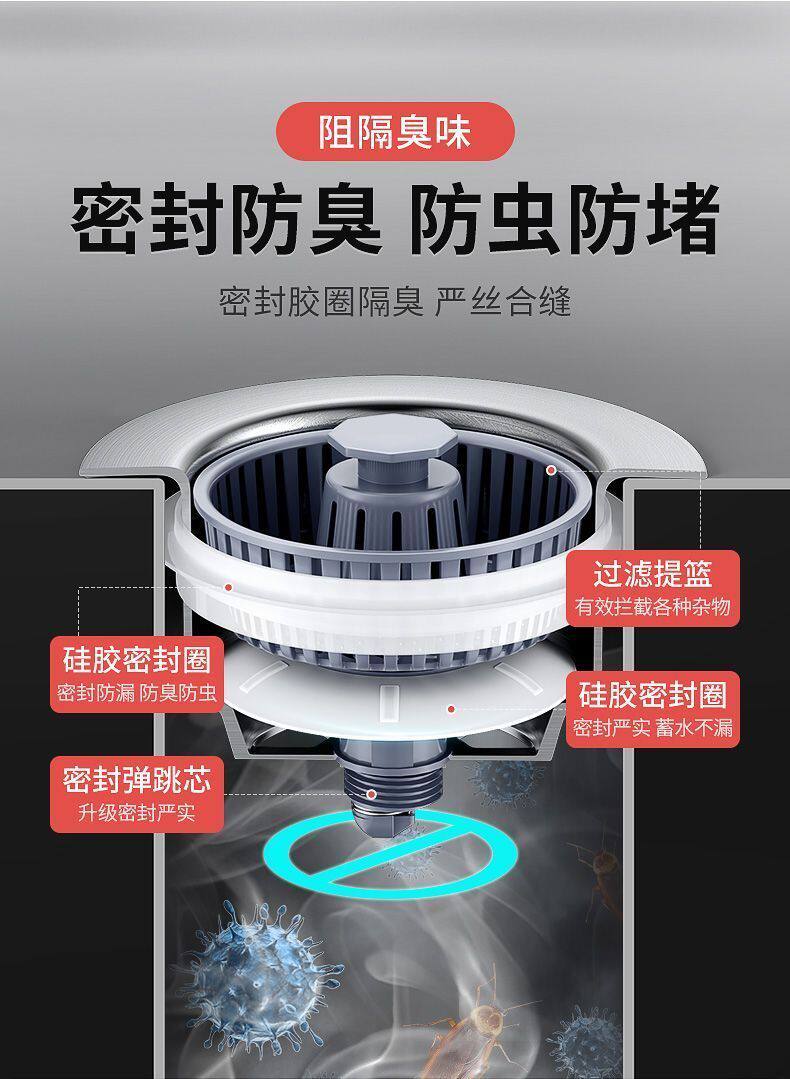 阻隔臭味

密封防臭 防虫防堵

密封胶圈隔臭 严丝合缝

过滤提篮
有效拦截各种杂物

硅胶密封圈
密封防漏 防臭防虫

硅胶密封圈
密封严实 蓄水不漏

密封弹跳芯
升级密封严实