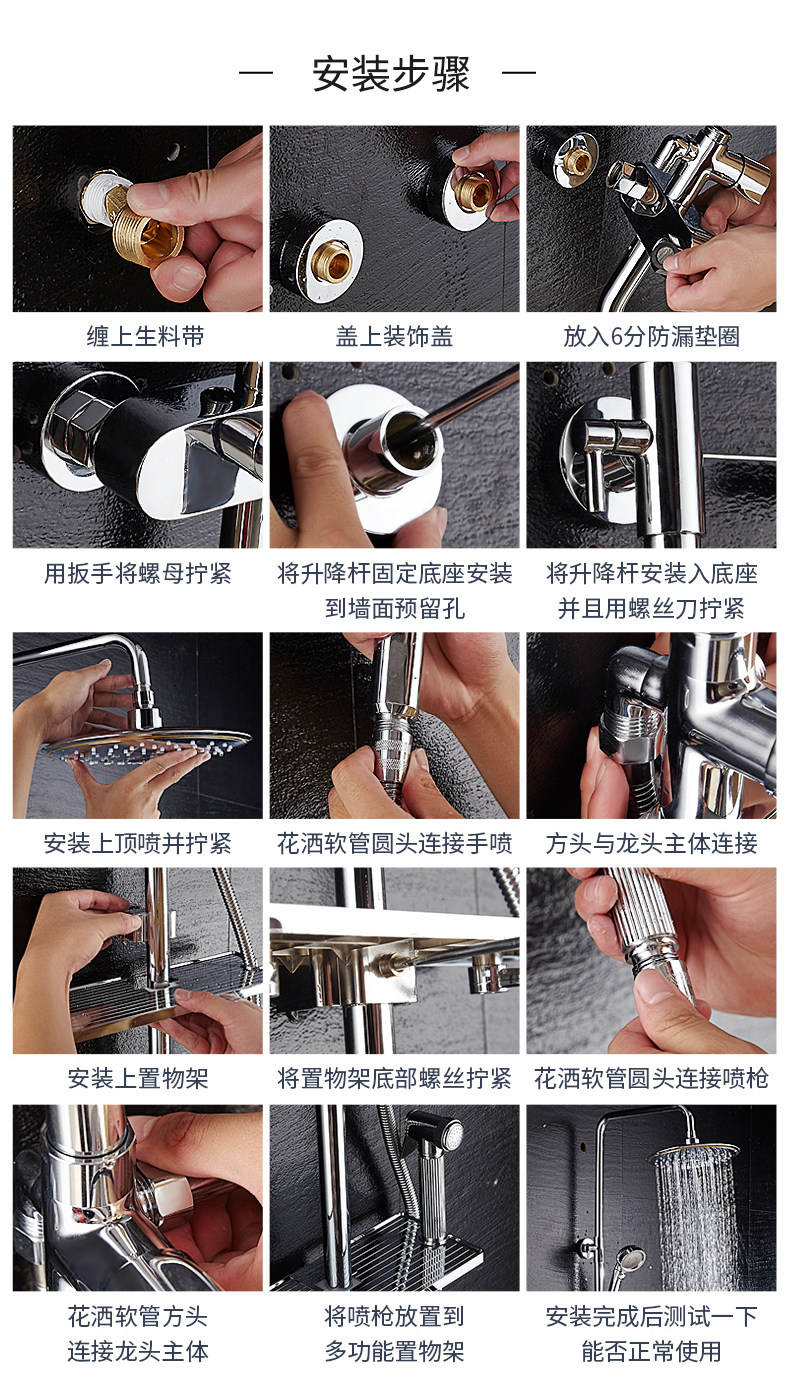 — 安装步骤 —

缠上生料带

盖上装饰盖

放入6分防漏垫圈

用扳手将螺母拧紧

将升降杆固定底座安装到墙面预留孔

将升降杆安装入底座并且用螺丝刀拧紧

安装上顶喷并拧紧

花洒软管圆头连接手喷

方头与龙头主体连接

安装上置物架

将置物架底部螺丝拧紧

花洒软管圆头连接喷枪

花洒软管方头连接龙头主体

将喷枪放置到多功能置物架

安装完成后测试一下能否正常使用