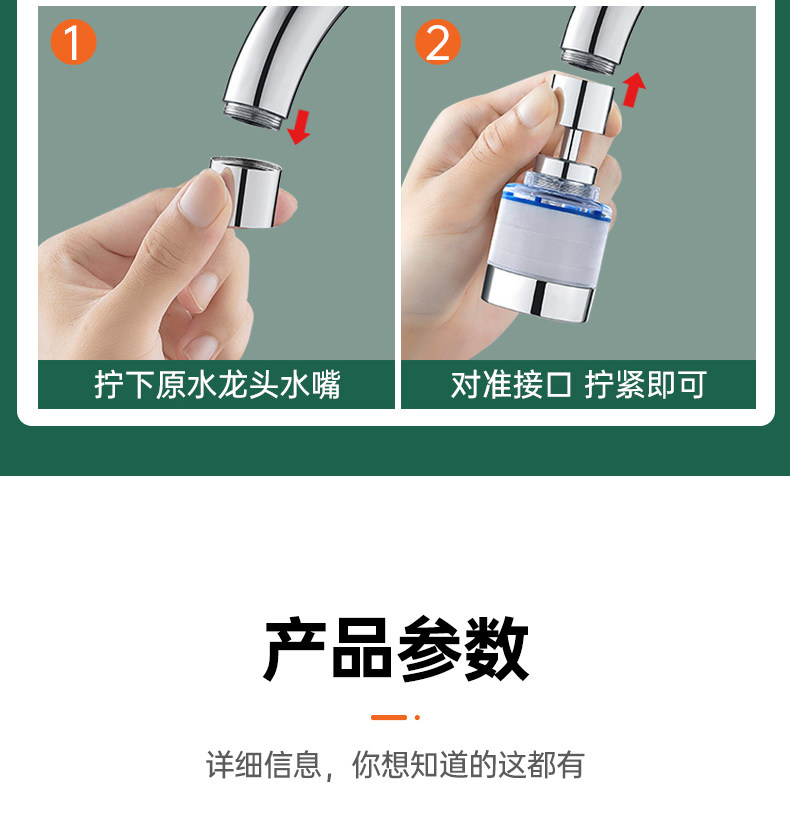 1

拧下原水龙头水嘴

2

对准接口 拧紧即可

产品参数

详细信息，你想知道的这都有