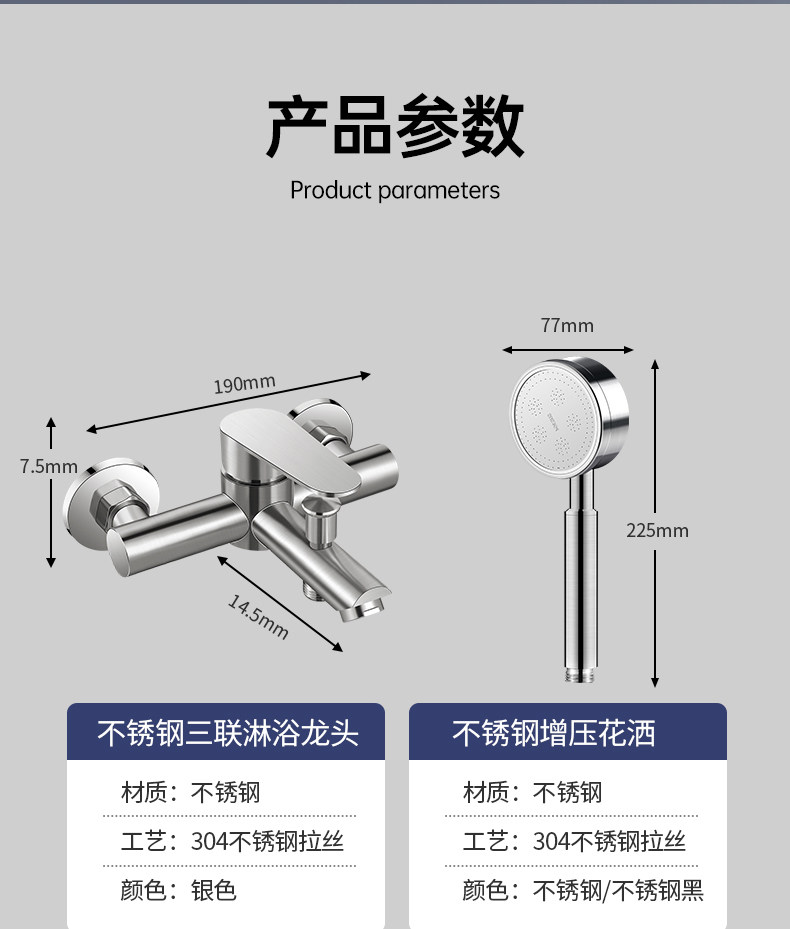 产品参数

Product parameters

190mm

7.5mm

14.5mm

77mm

225mm

不锈钢三联淋浴龙头

材质：不锈钢

工艺：304不锈钢拉丝

颜色：银色

不锈钢增压花洒

材质：不锈钢

工艺：304不锈钢拉丝

颜色：不锈钢/不锈钢黑