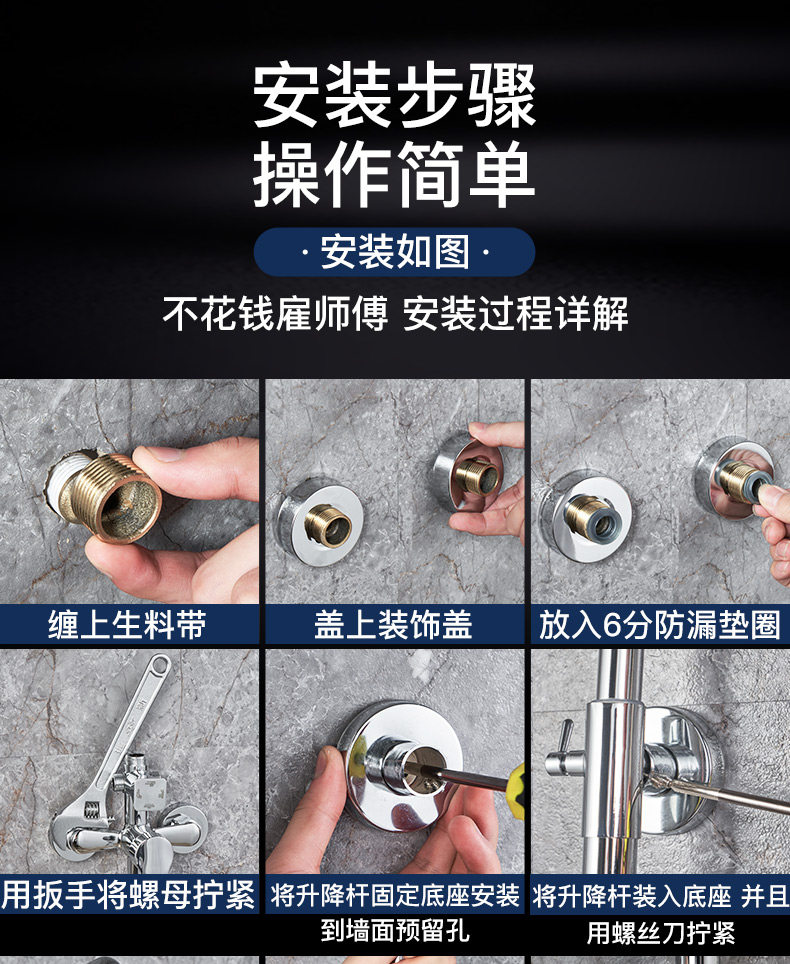 安装步骤
操作简单

· 安装如图 ·

不花钱雇师傅 安装过程详解

缠上生料带

盖上装饰盖

放入6分防漏垫圈

用扳手将螺母拧紧

将升降杆固定底座安装到墙面预留孔

将升降杆装入底座 并且用螺丝刀拧紧