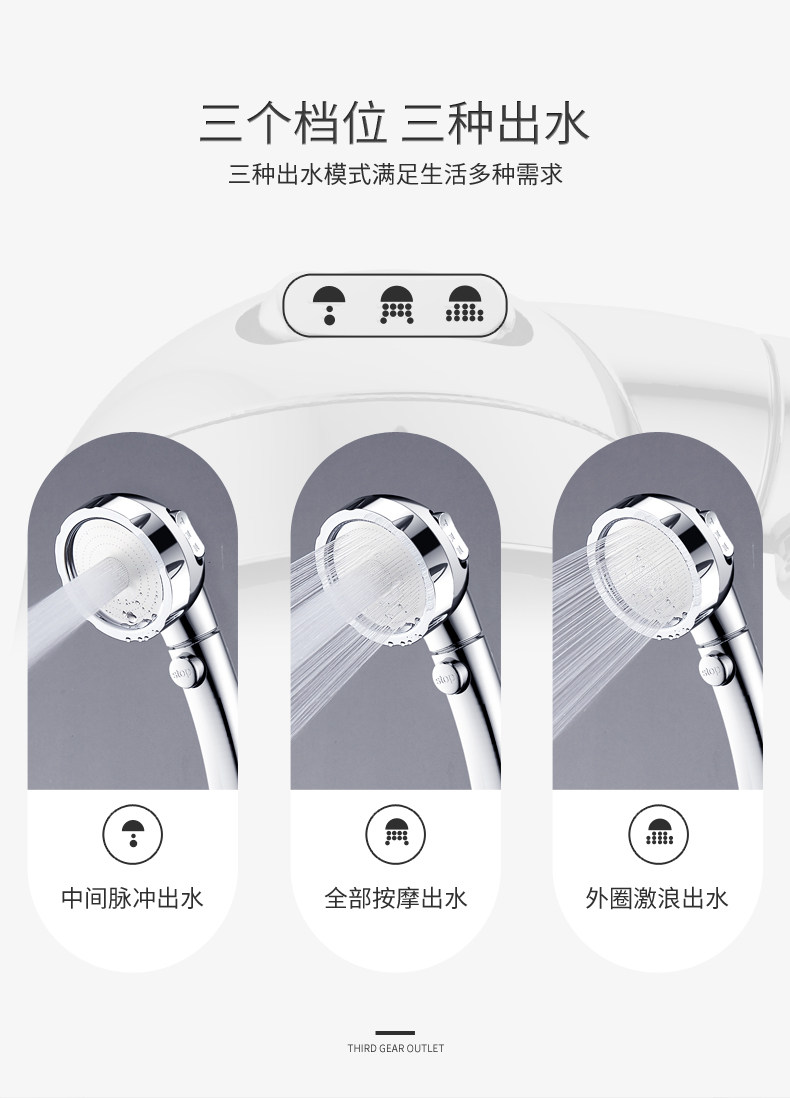 三个档位 三种出水

三种出水模式满足生活多种需求

stop

stop

stop

中间脉冲出水

全部按摩出水

外圈激浪出水

THIRD GEAR OUTLET