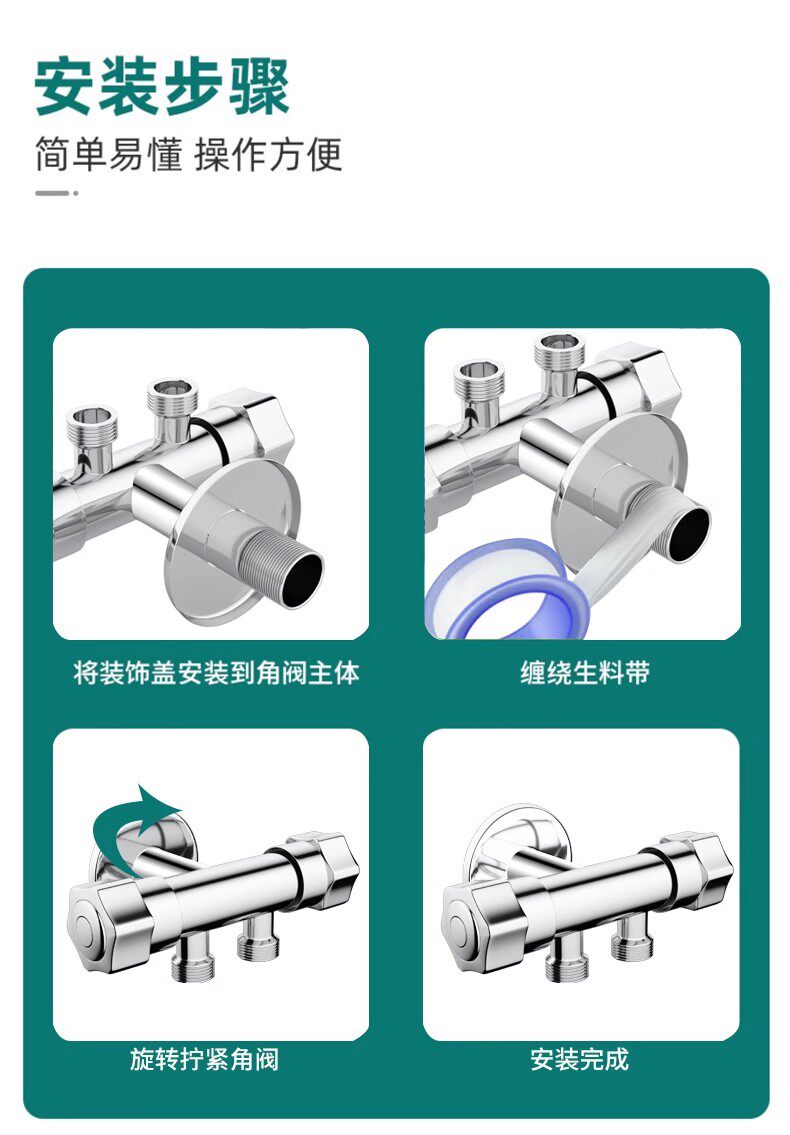 安装步骤

简单易懂 操作方便

将装饰盖安装到角阀主体

缠绕生料带

旋转拧紧角阀

安装完成