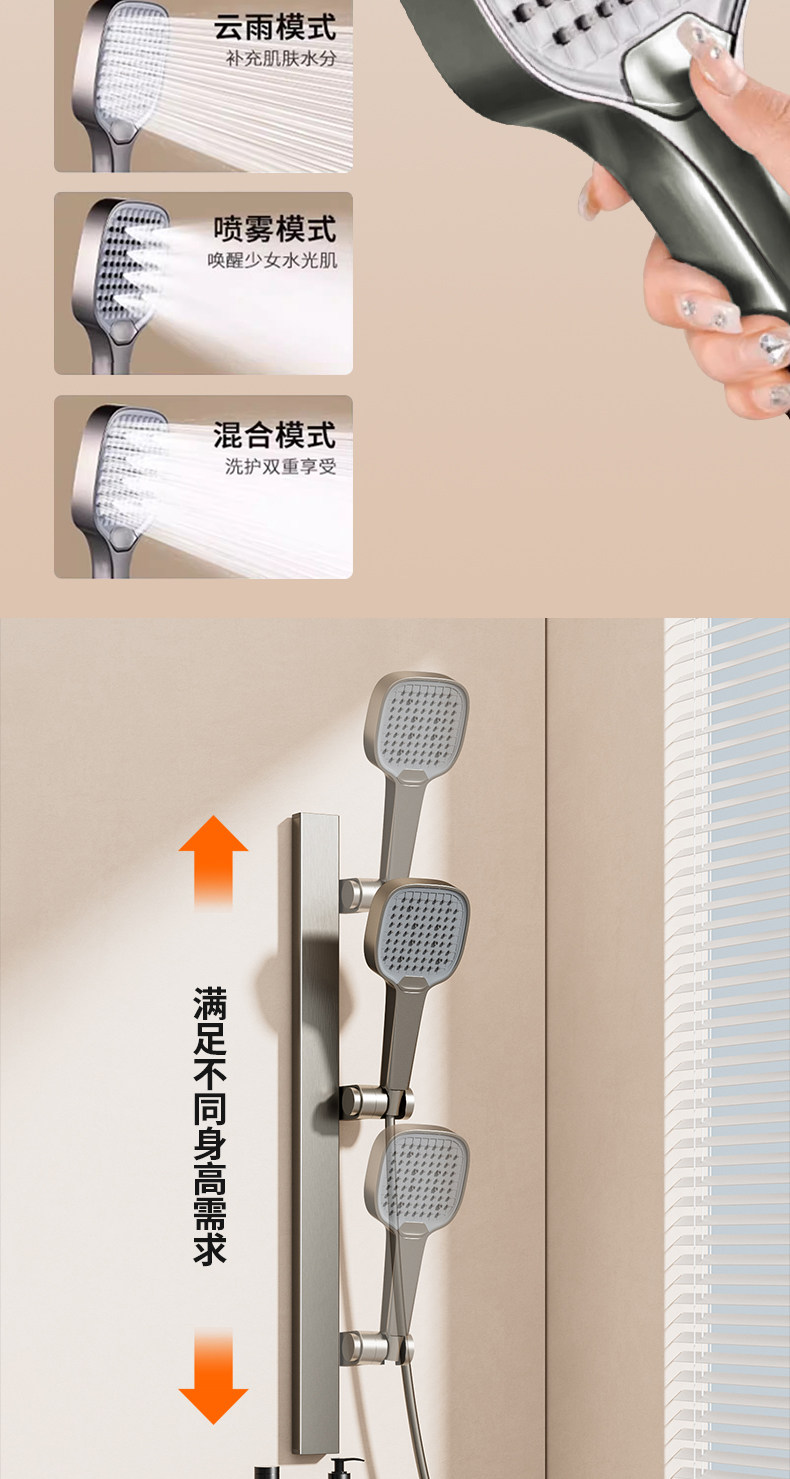 云雨模式
补充肌肤水分

喷雾模式
唤醒少女水光肌

混合模式
洗护双重享受

满足不同身高需求