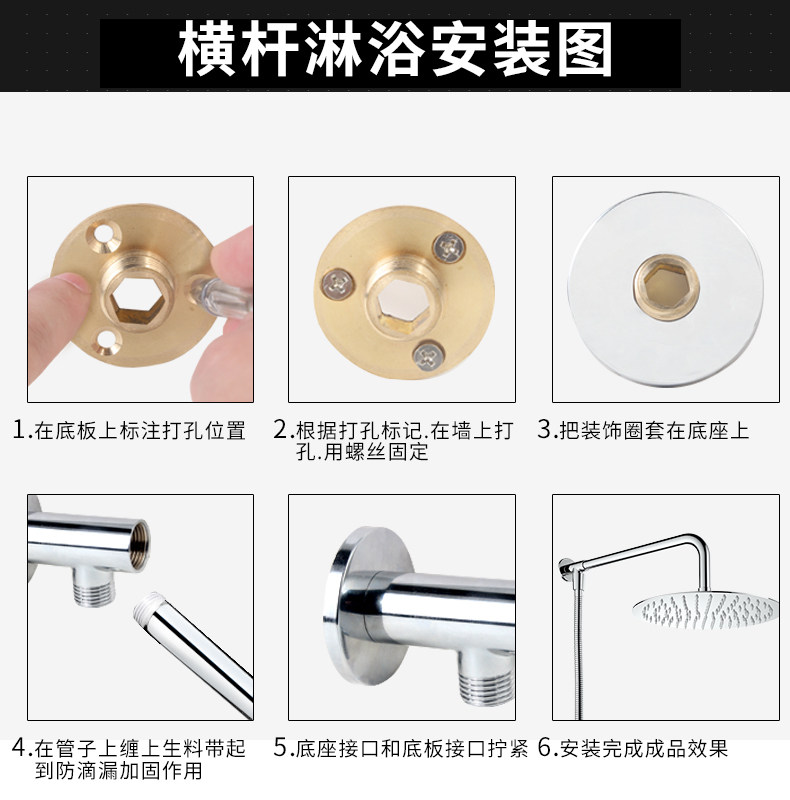 横杆淋浴安装图

1.在底板上标注打孔位置

2.根据打孔标记.在墙上打孔.用螺丝固定

3.把装饰圈套在底座上

4.在管子上缠上生料带起到防滴漏加固作用

5.底座接口和底板接口拧紧

6.安装完成成品效果