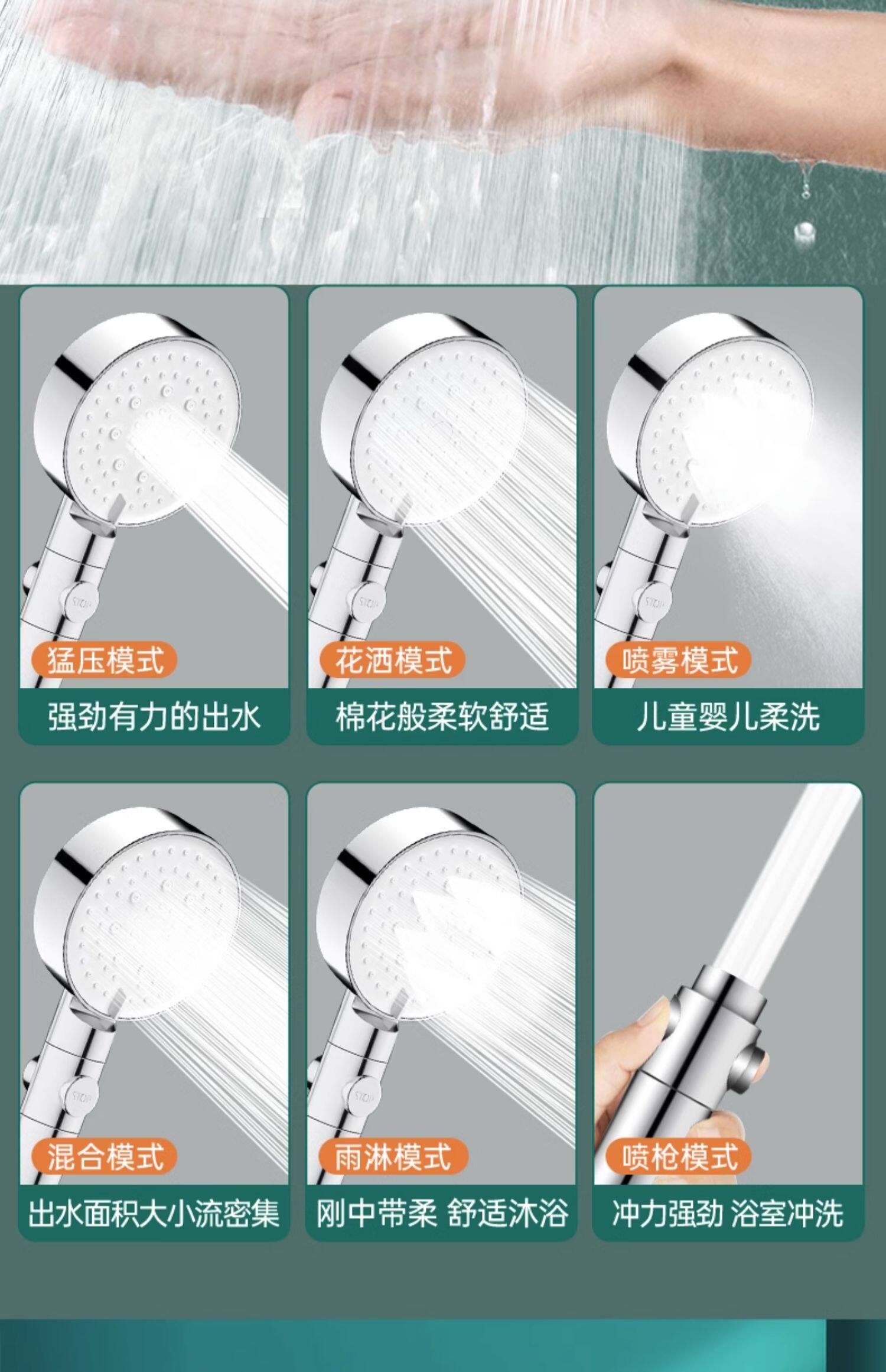 STOP

猛压模式
强劲有力的出水

STOP

花洒模式
棉花般柔软舒适

STOP

喷雾模式
儿童婴儿柔洗

STOP

混合模式
出水面积大小流密集

STOP

雨淋模式
刚中带柔 舒适沐浴

喷枪模式
冲力强劲 浴室冲洗