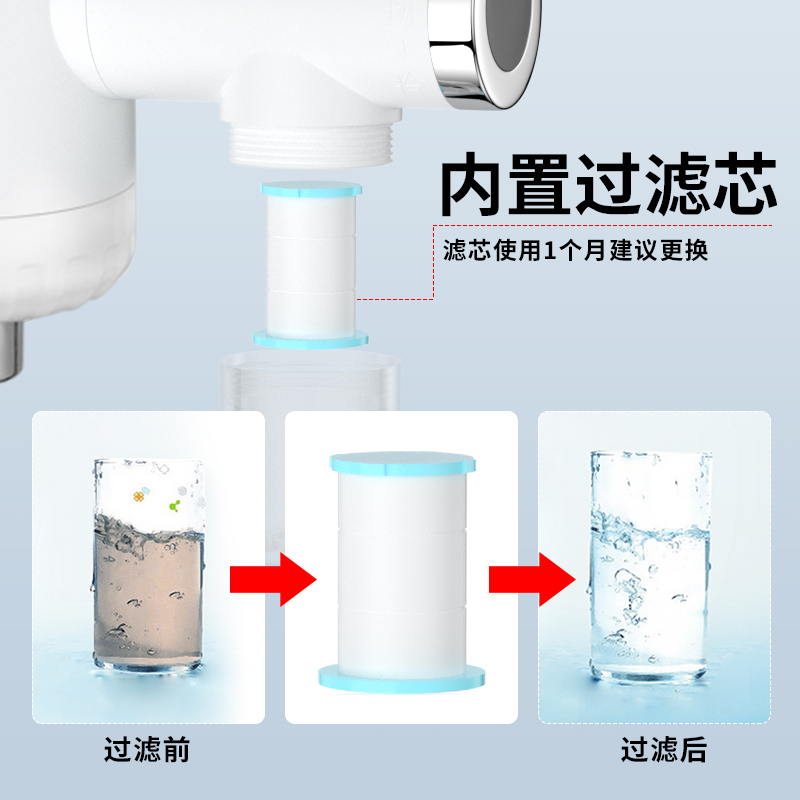 内置过滤芯

滤芯使用1个月建议更换

过滤前

过滤后