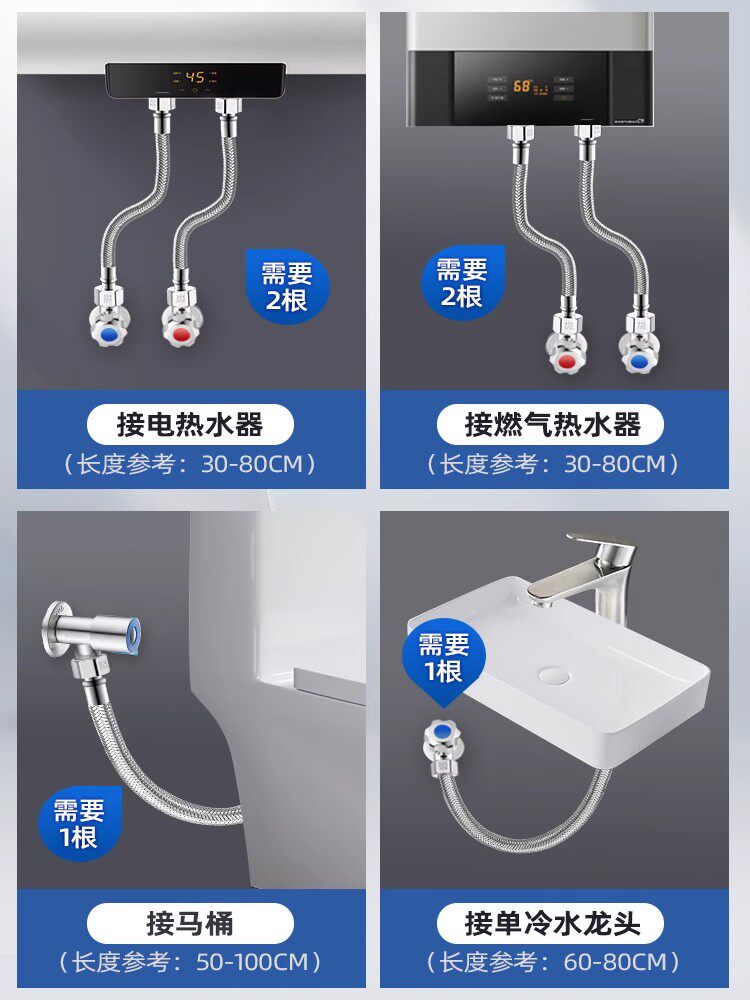 45

需要
2根

接电热水器
（长度参考：30-80CM）

68

需要
2根

接燃气热水器
（长度参考：30-80CM）

需要
1根

接马桶
（长度参考：50-100CM）

需要
1根

接单冷水龙头
（长度参考：60-80CM）