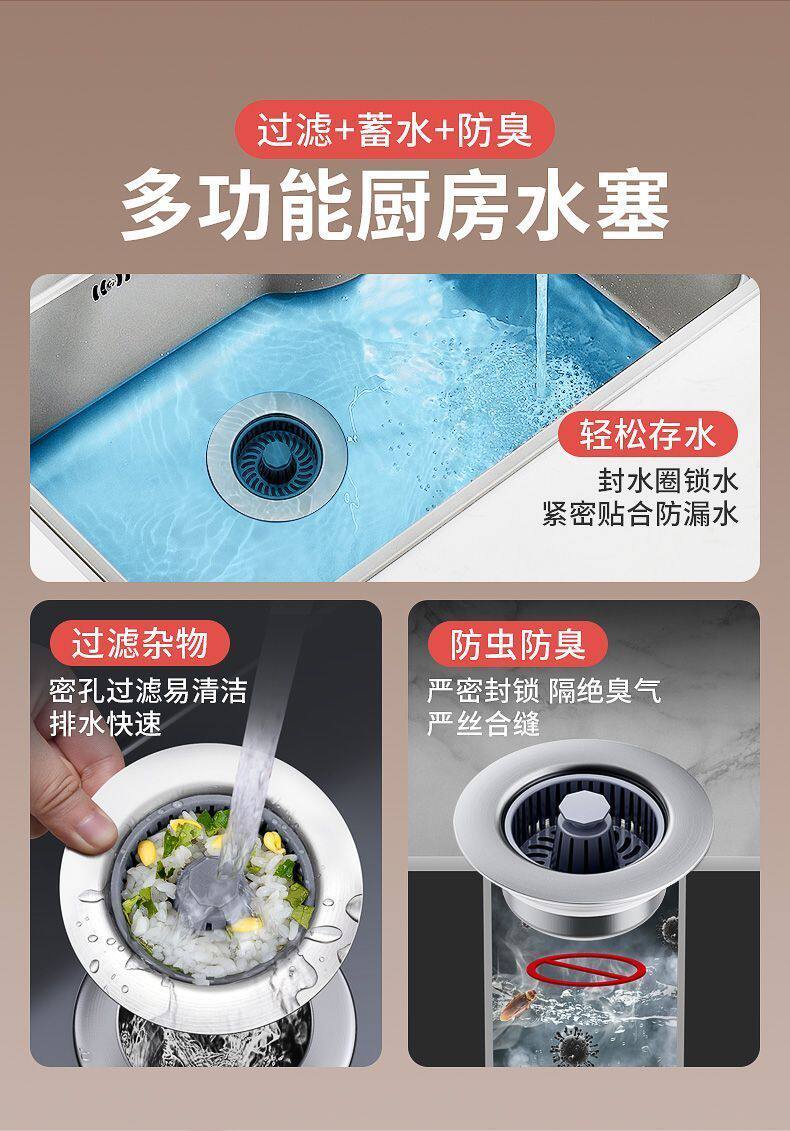 过滤+蓄水+防臭

多功能厨房水塞

轻松存水

封水圈锁水
紧密贴合防漏水

过滤杂物

密孔过滤易清洁
排水快速

防虫防臭

严密封锁 隔绝臭气
严丝合缝