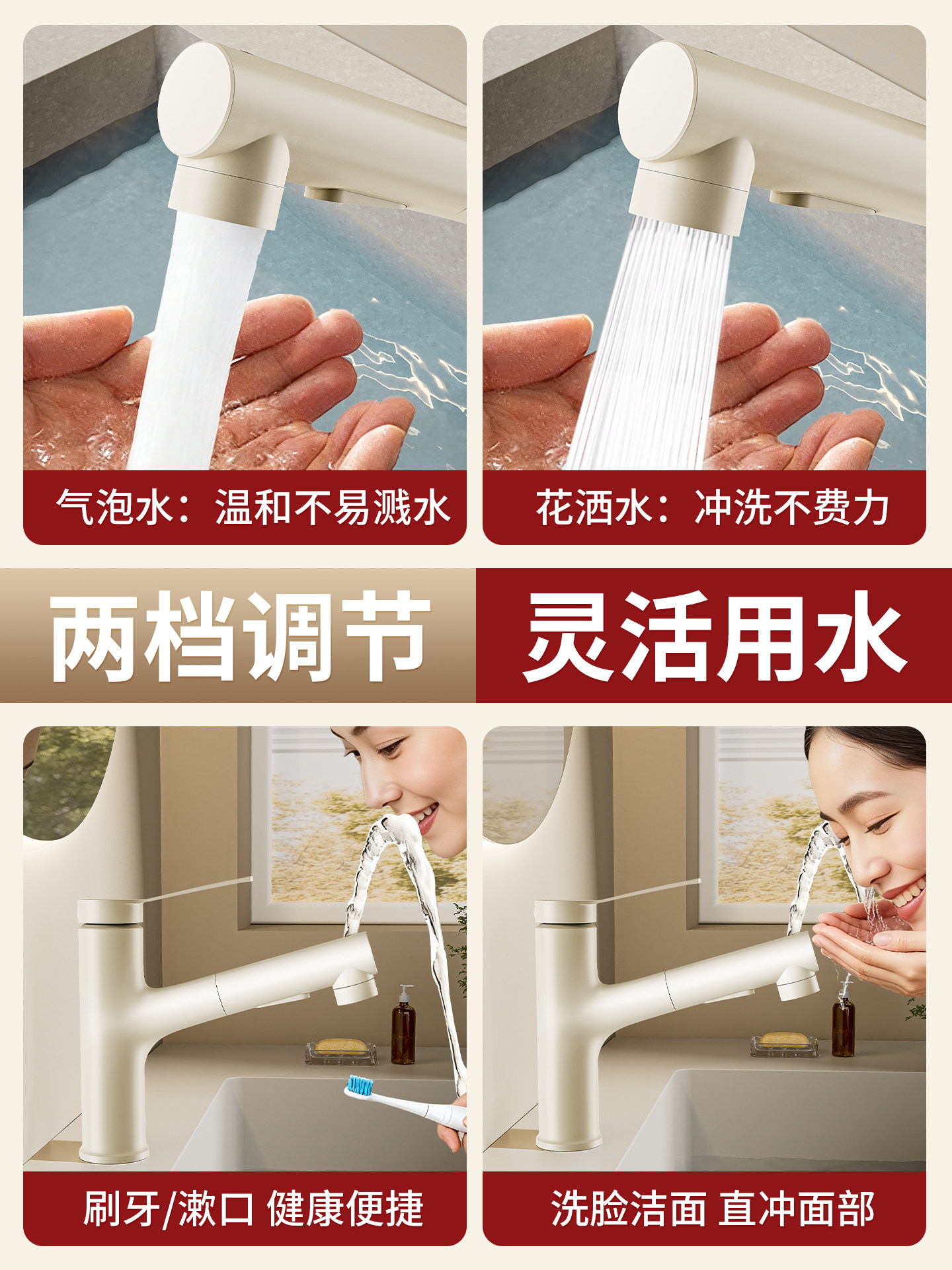 气泡水：温和不易溅水

花洒水：冲洗不费力

两档调节

灵活用水

刷牙/漱口 健康便捷

洗脸洁面 直冲面部