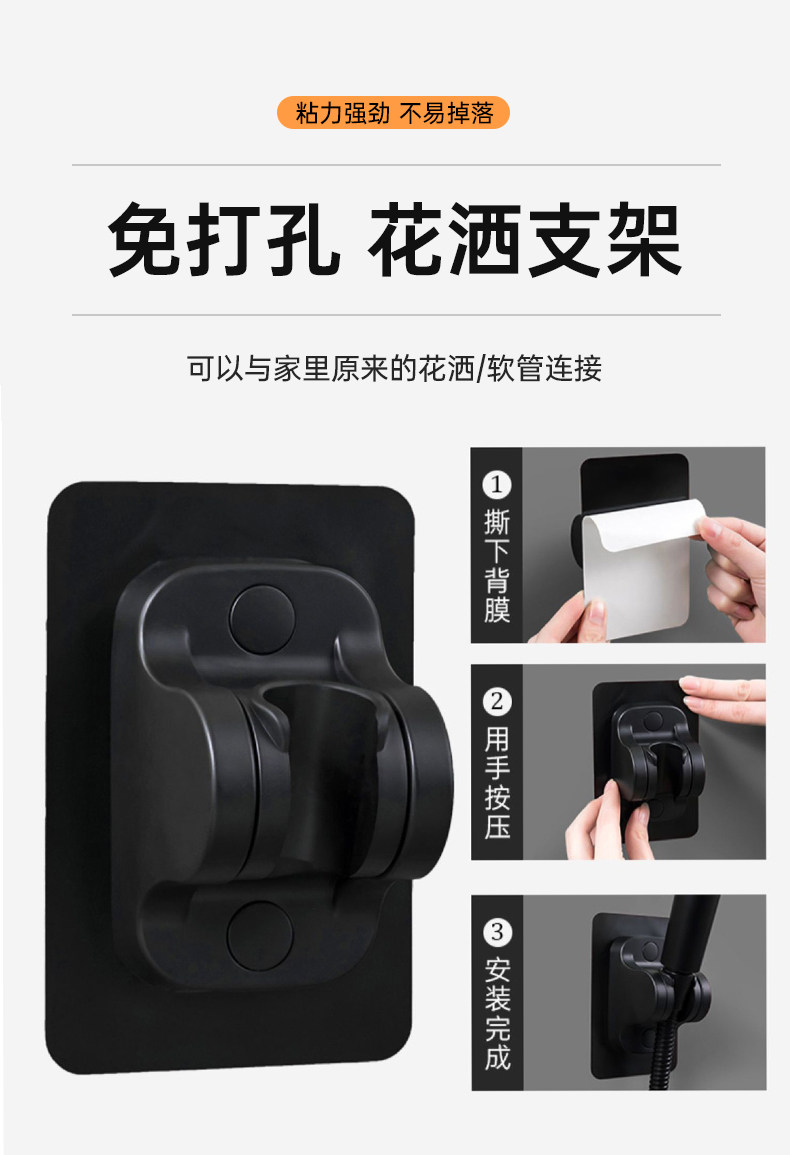 粘力强劲 不易掉落

免打孔 花洒支架

可以与家里原来的花洒/软管连接

1 撕下背膜

2 用手按压

3 安装完成