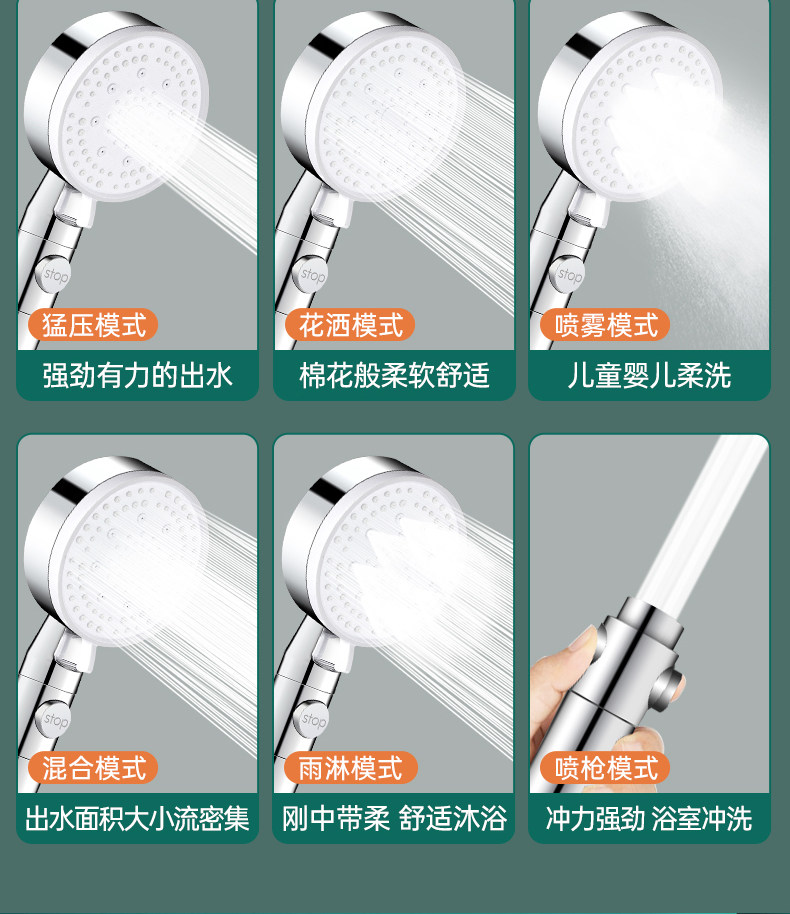 stop
猛压模式
强劲有力的出水

stop
花洒模式
棉花般柔软舒适

stop
喷雾模式
儿童婴儿柔洗

stop
混合模式
出水面积大小流密集

stop
雨淋模式
刚中带柔 舒适沐浴

喷枪模式
冲力强劲 浴室冲洗