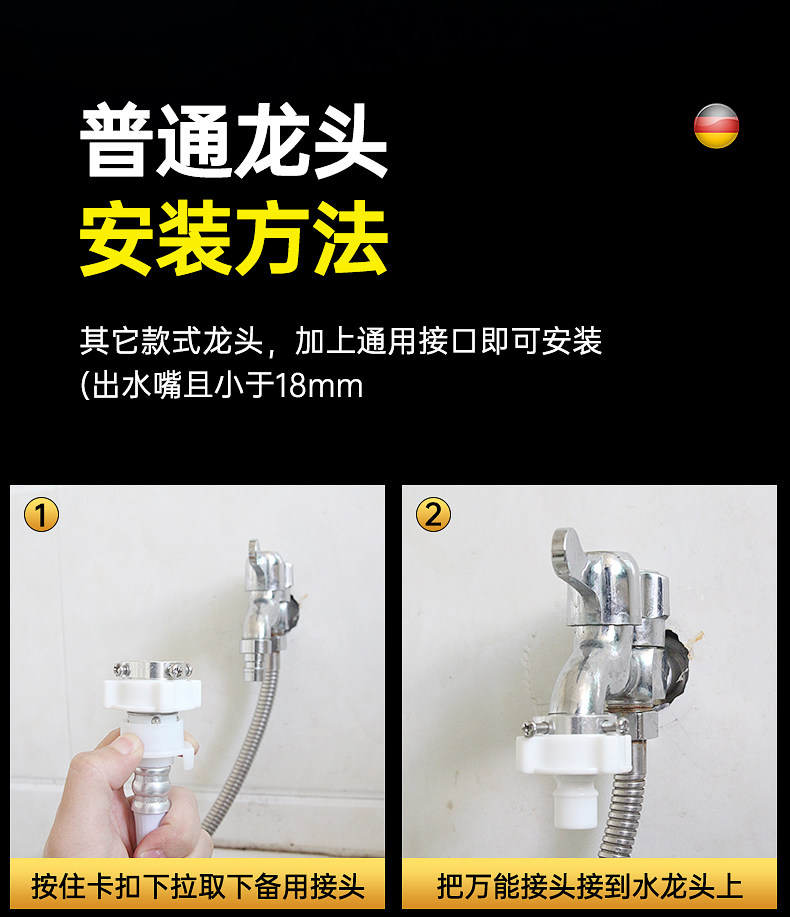 普通龙头
安装方法

其它款式龙头，加上通用接口即可安装
(出水嘴且小于18mm

①
按住卡扣下拉取下备用接头

②
把万能接头接到水龙头上