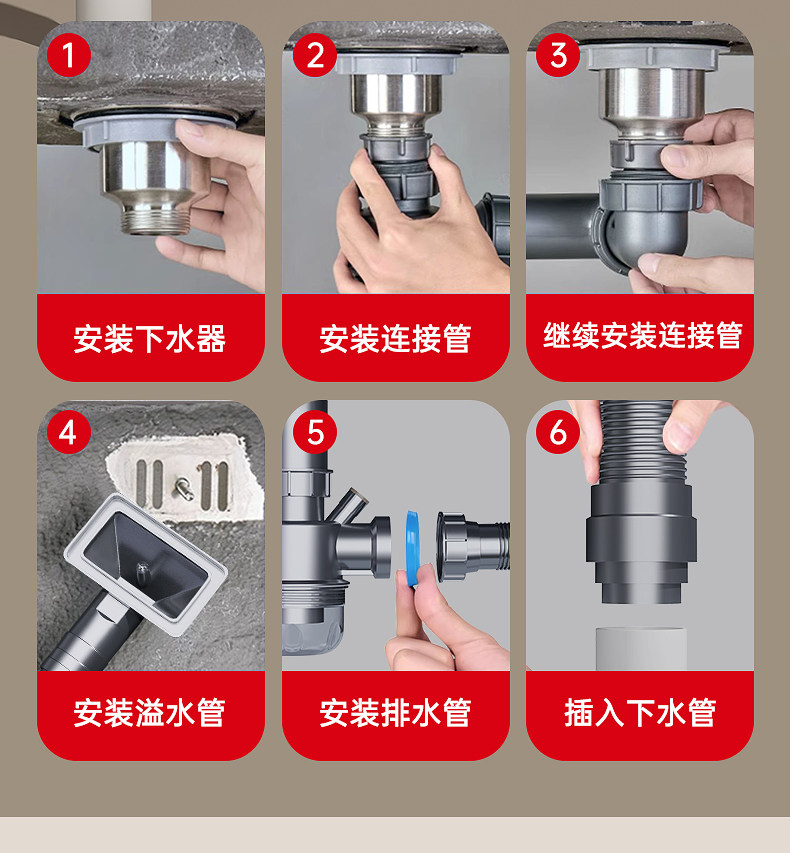 1
安装下水器

2
安装连接管

3
继续安装连接管

4
安装溢水管

5
安装排水管

6
插入下水管