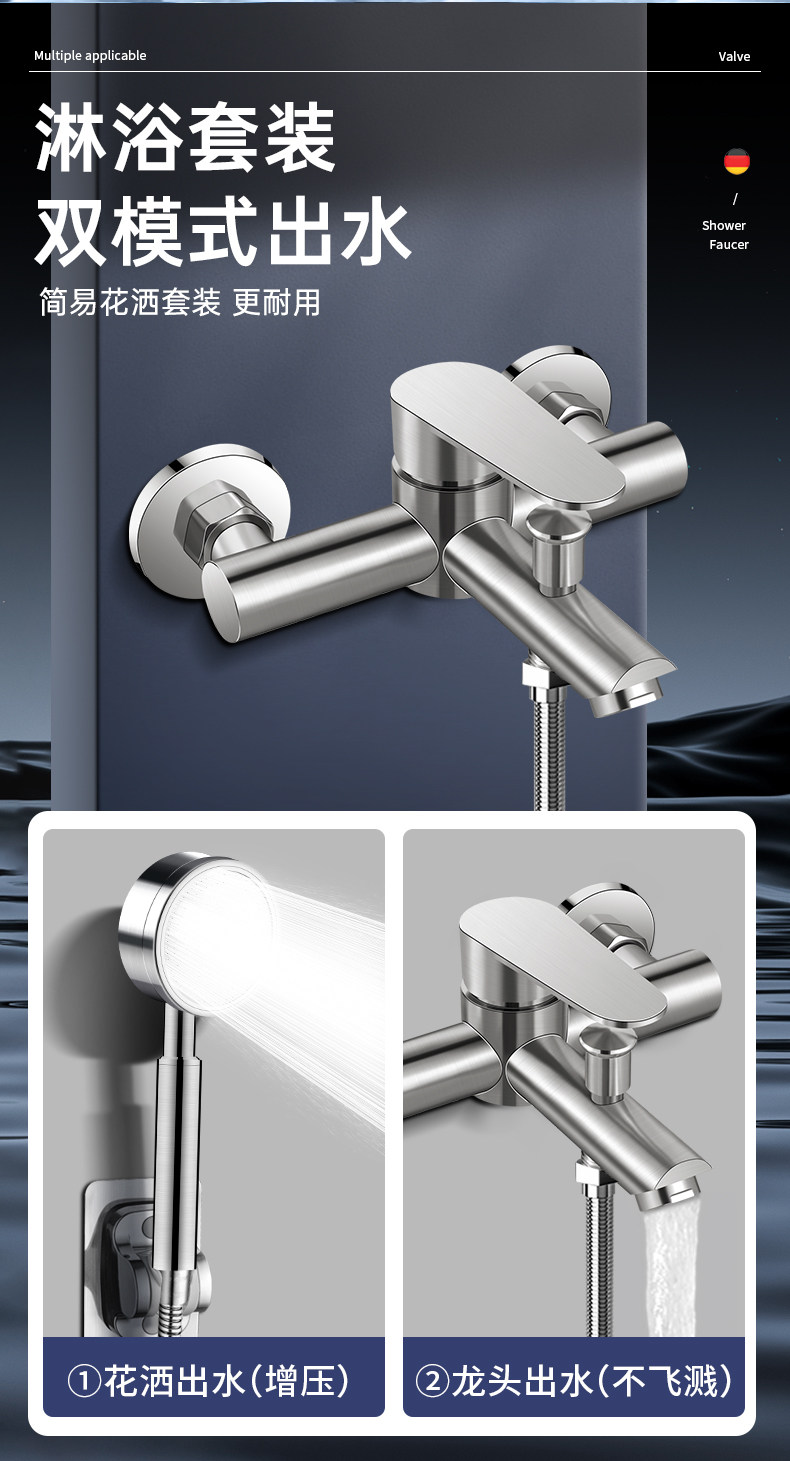 Multiple applicable

Valve

淋浴套装
双模式出水

简易花洒套装 更耐用

/
Shower
Faucer

①花洒出水(增压)

②龙头出水(不飞溅)