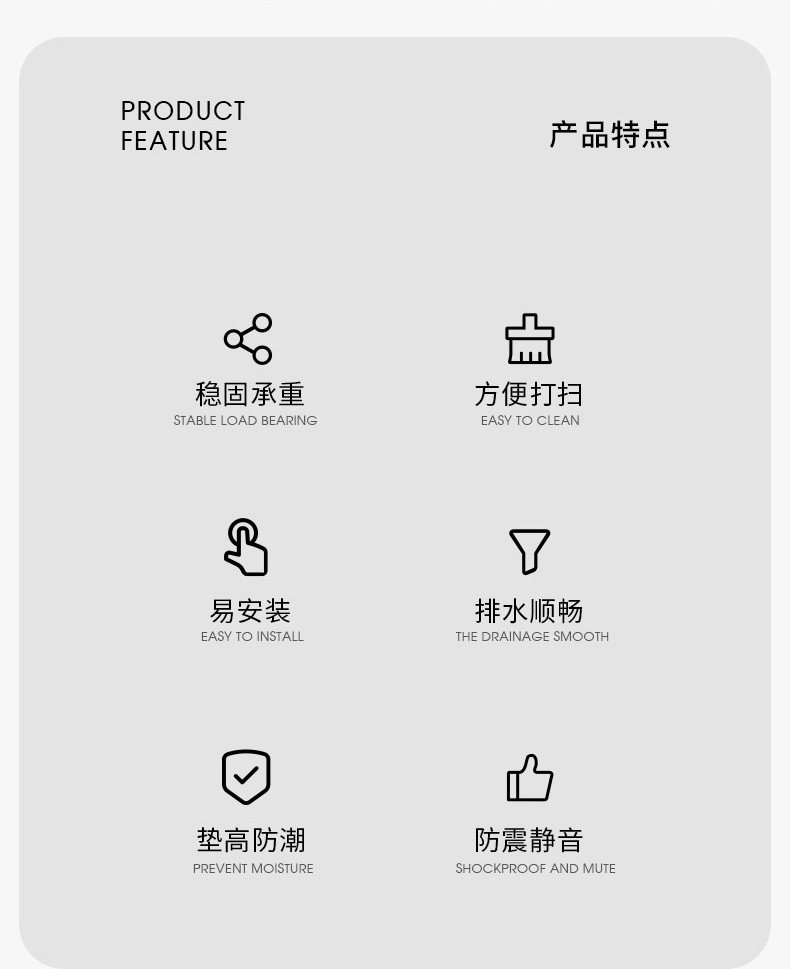 PRODUCT
FEATURE

产品特点

稳固承重
STABLE LOAD BEARING

方便打扫
EASY TO CLEAN

易安装
EASY TO INSTALL

排水顺畅
THE DRAINAGE SMOOTH

垫高防潮
PREVENT MOISTURE

防震静音
SHOCKPROOF AND MUTE