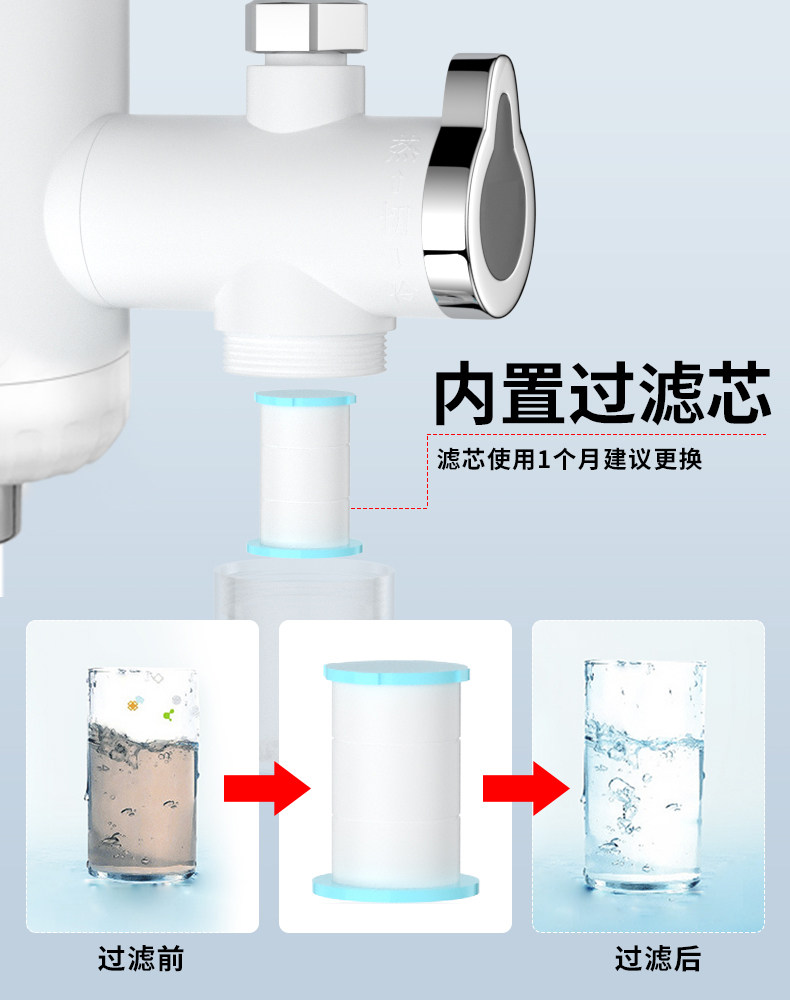 内置过滤芯

滤芯使用1个月建议更换

过滤前

过滤后