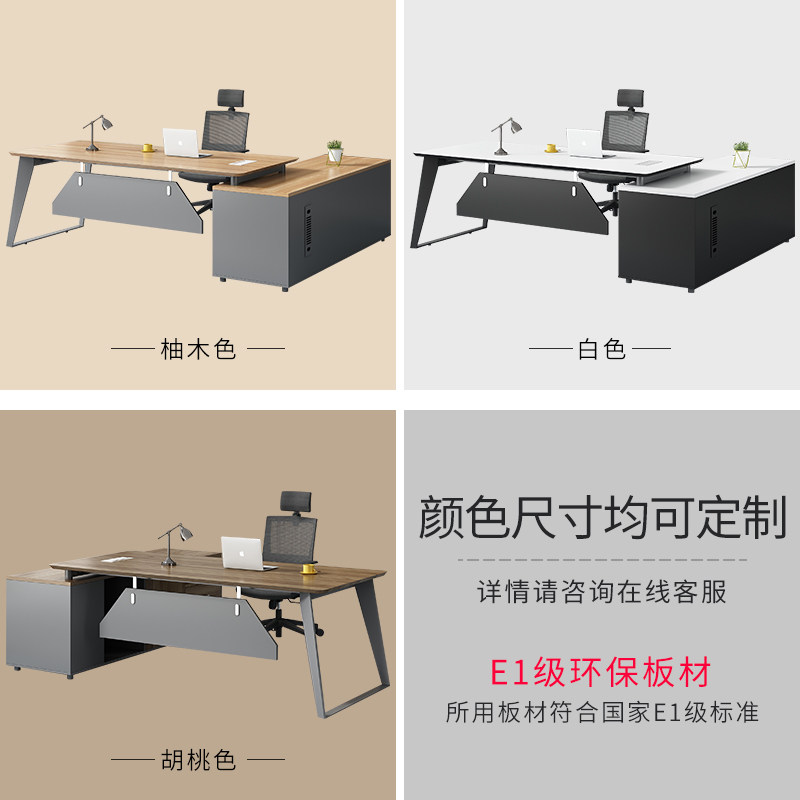 柚木色

白色

胡桃色

颜色尺寸均可定制

详情请咨询在线客服

E1级环保板材

所用板材符合国家E1级标准