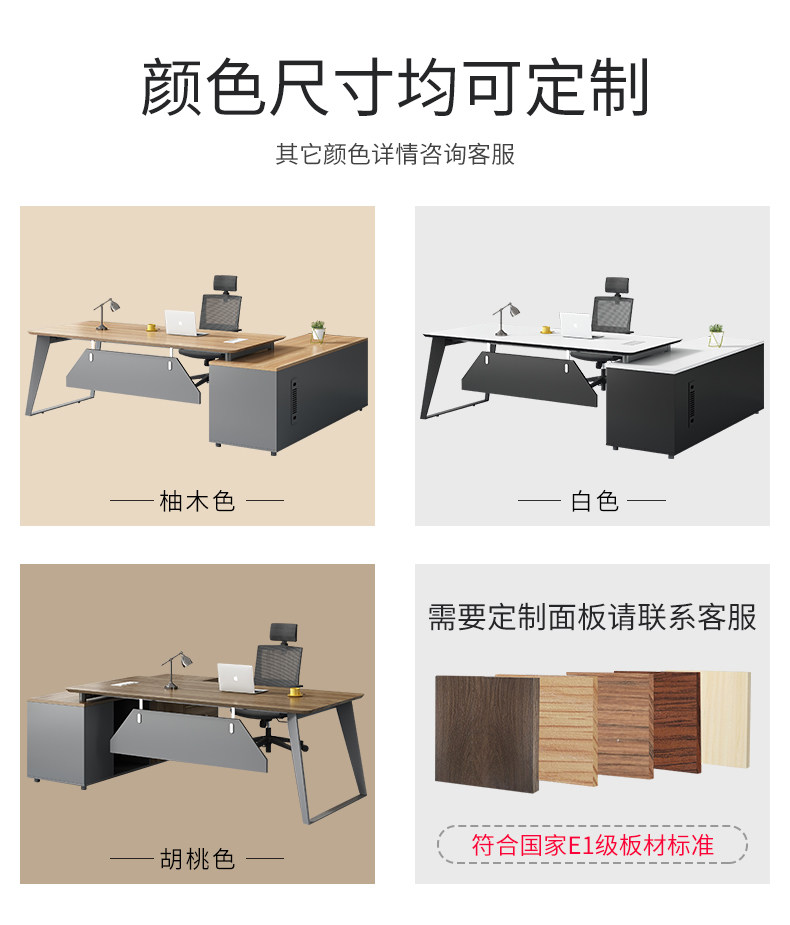 颜色尺寸均可定制

其它颜色详情咨询客服

—— 柚木色 ——

—— 白色 ——

—— 胡桃色 ——

需要定制面板请联系客服

符合国家E1级板材标准