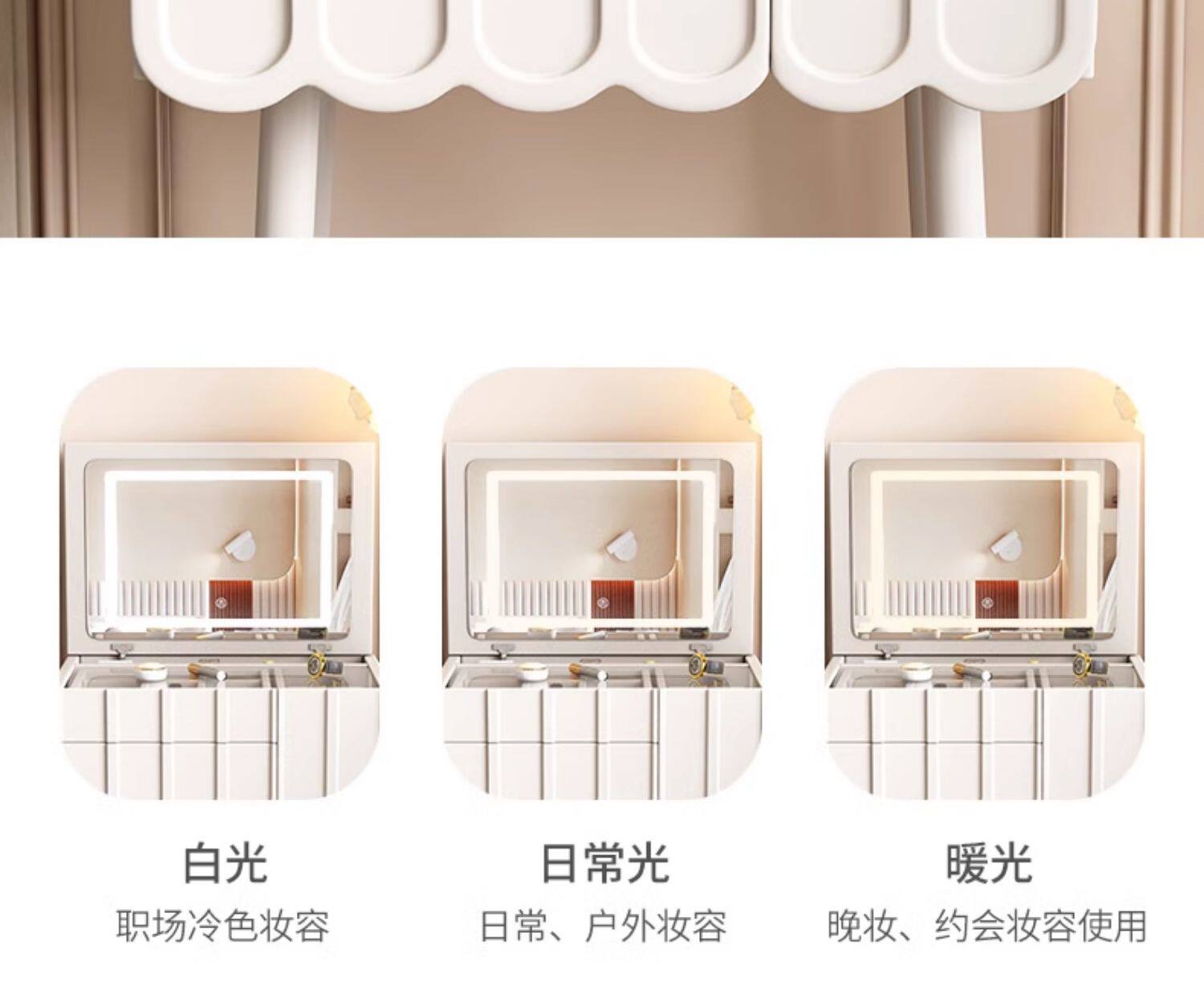 白光
职场冷色妆容

日常光
日常、户外妆容

暖光
晚妆、约会妆容使用